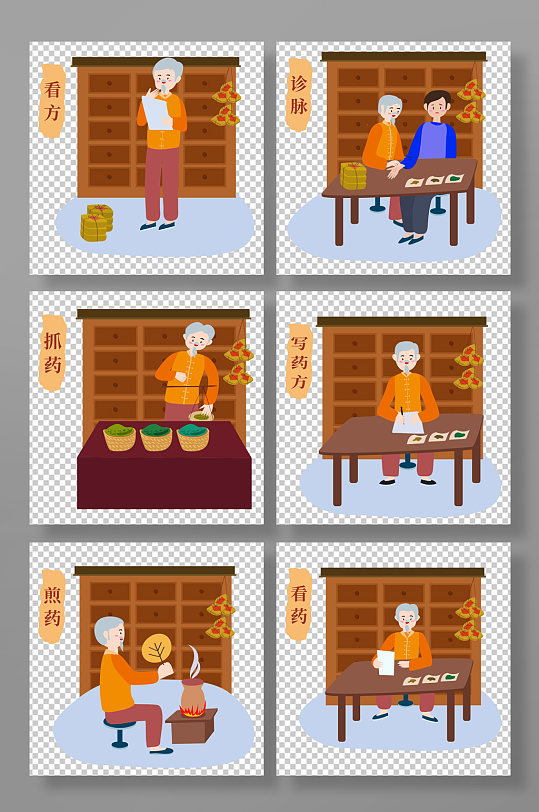 看方

诊脉

抓药

写药方

煎药

看药