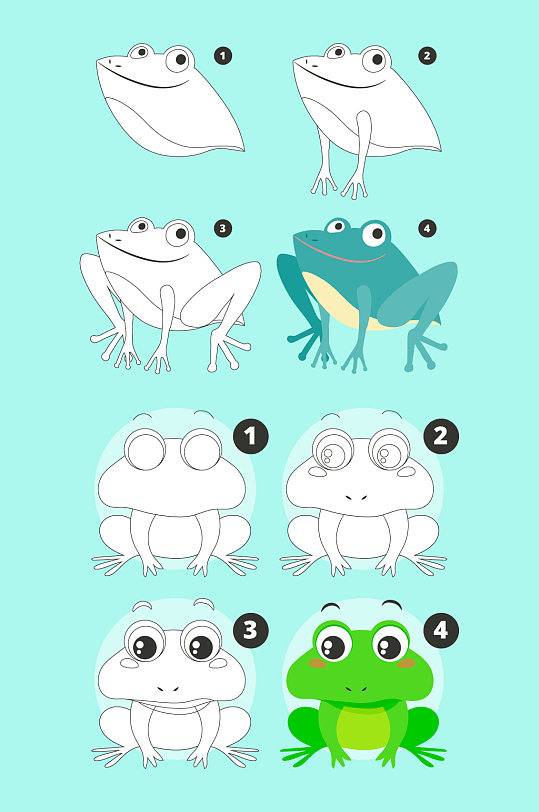 1
2
3
4
1
2
3
4