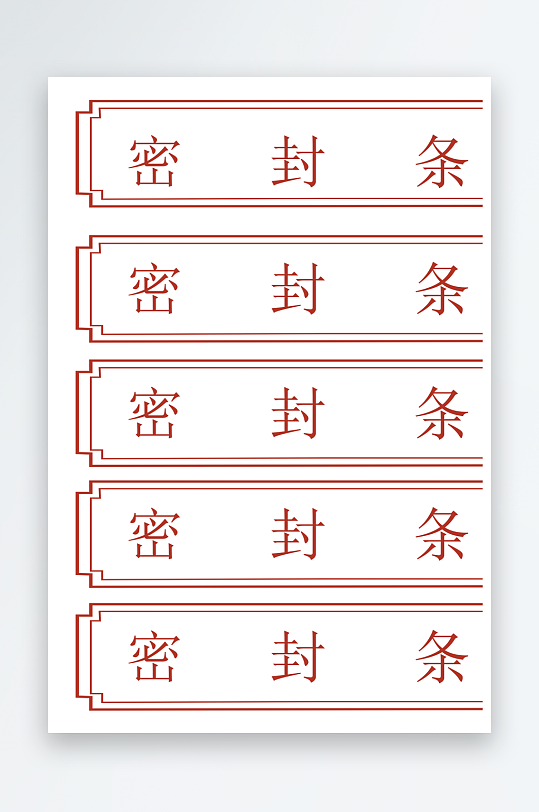 密 封 条

密 封 条

密 封 条

密 封 条

密 封 条