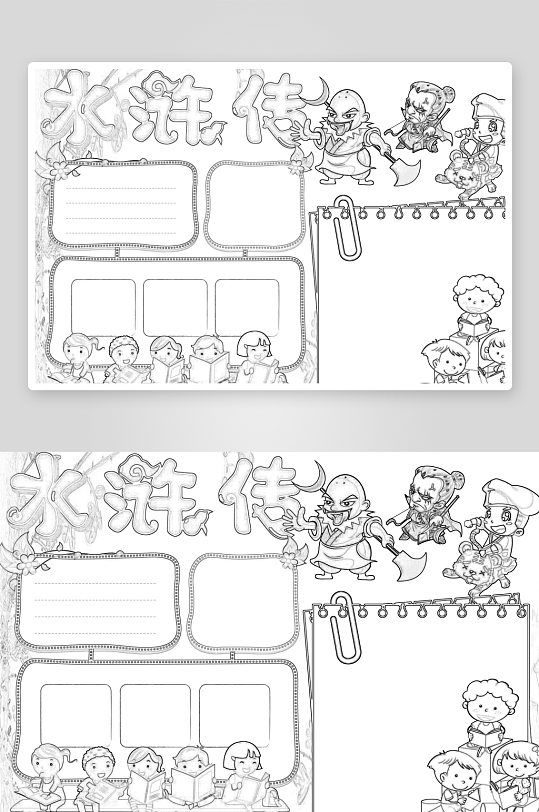 水浒传

水浒传