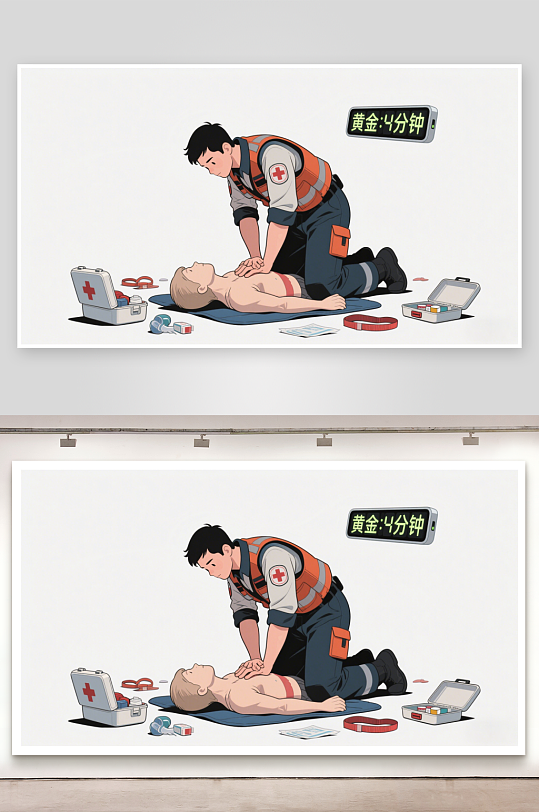 黄金:4分钟

黄金:4分钟