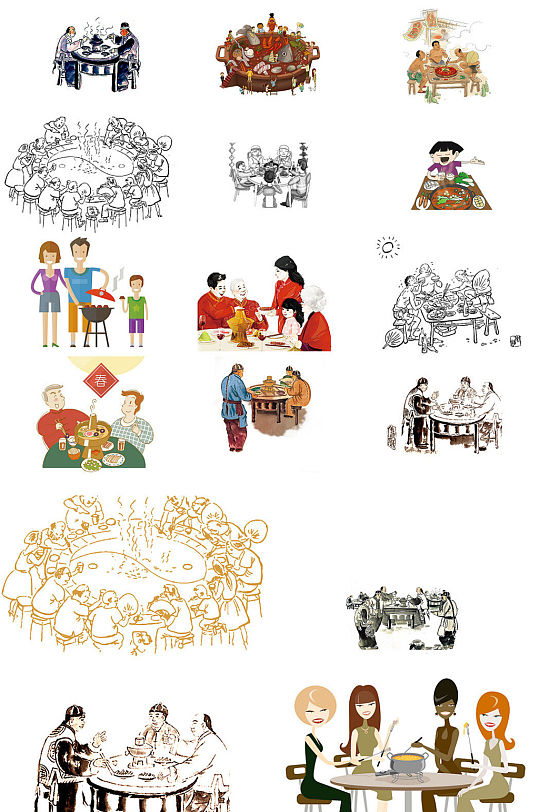 春