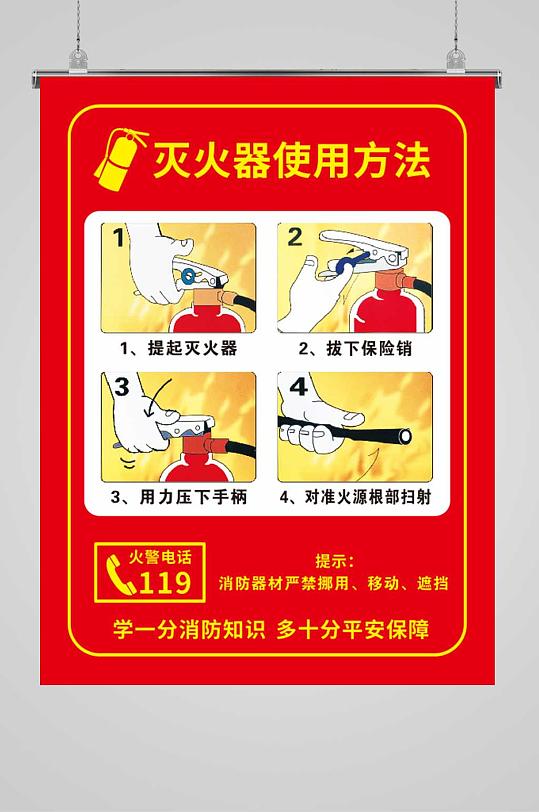 灭火器使用方法

1

1、提起灭火器

2

2、拔下保险销

3

3、用力压下手柄

4

4、对准火源根部扫射

火警电话
119

提示：
消防器材严禁挪用、移动、遮挡

学一分消防知识 多十分平安保障