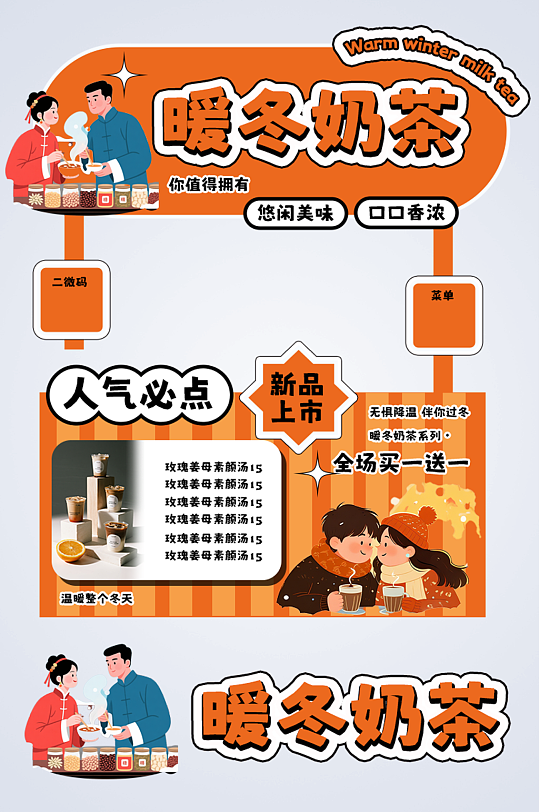 Warm winter milk tea

暖冬奶茶

你值得拥有

悠闲美味

口口香浓

二微码

菜单

人气必点

新品上市

无惧降温 伴你过冬

暖冬奶茶系列·

全场买一送一

玫瑰姜母素颜汤15
玫瑰姜母素颜汤15
玫瑰姜母素颜汤15
玫瑰姜母素颜汤15
玫瑰姜母素颜汤15
玫瑰姜母素颜汤15

温暖整个冬天

暖冬奶茶