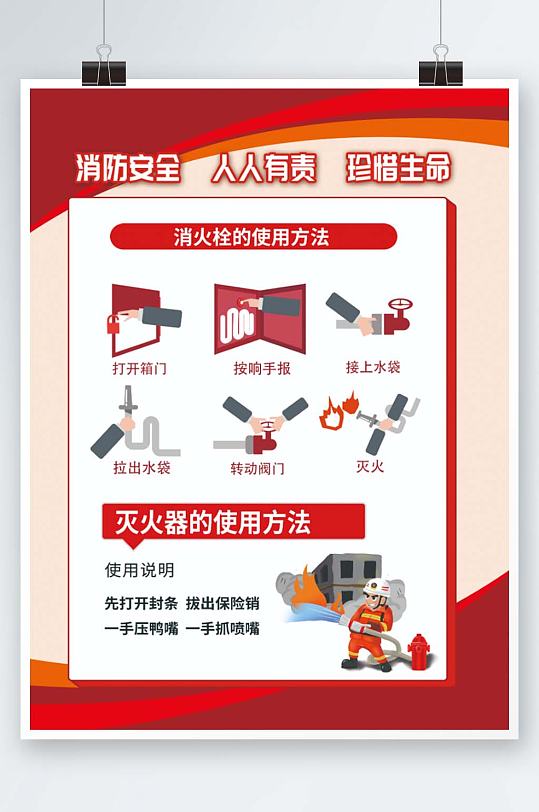 消防安全　人人有责　珍惜生命

消火栓的使用方法

打开箱门

按响手报

接上水袋

拉出水袋

转动阀门

灭火

灭火器的使用方法

使用说明

先打开封条　拔出保险销
一手压鸭嘴　一手抓喷嘴