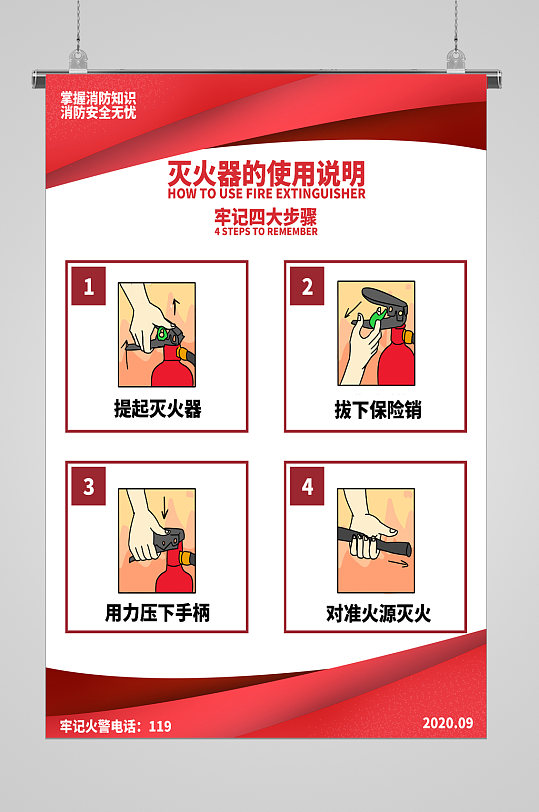 掌握消防知识
消防安全无忧

灭火器的使用说明
HOW TO USE FIRE EXTINGUISHER

牢记四大步骤
4 STEPS TO REMEMBER

1
提起灭火器

2
拔下保险销

3
用力压下手柄

4
对准火源灭火

牢记火警电话：119

2020.09