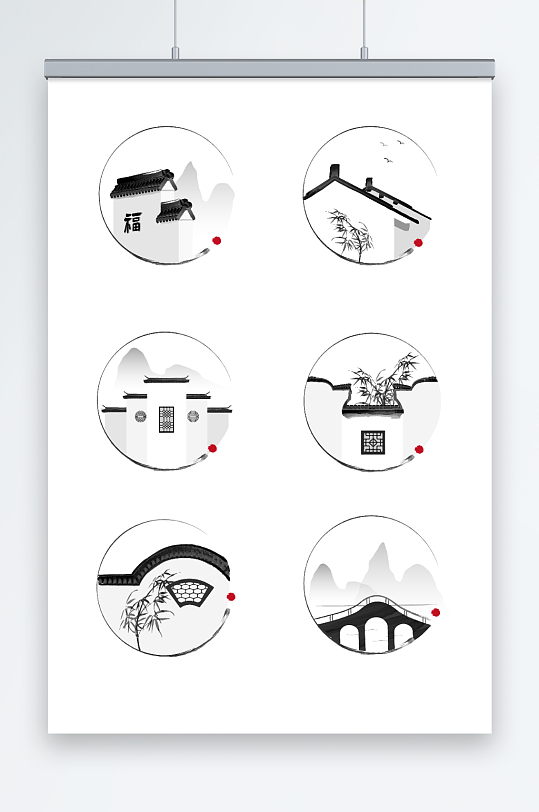 福