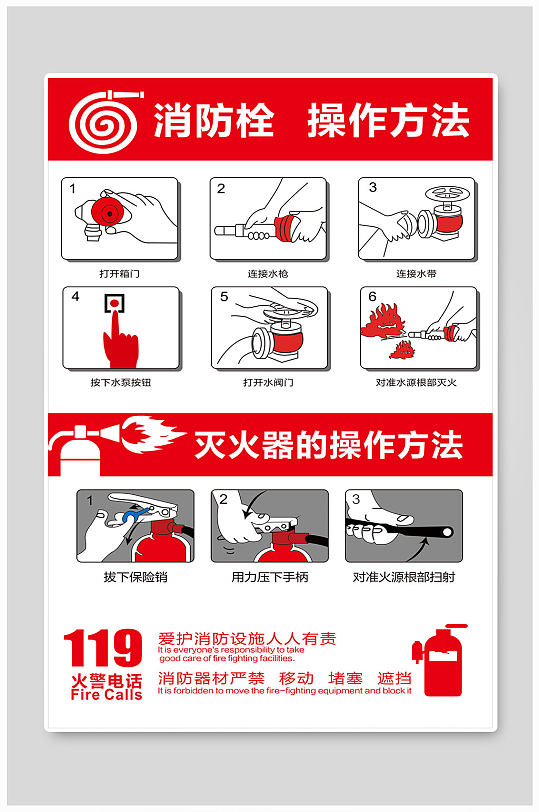 消防栓 操作方法

1
打开箱门

2
连接水枪

3
连接水带

4
按下水泵按钮

5
打开水阀门

6
对准水源根部灭火

灭火器的操作方法

1
拔下保险销

2
用力压下手柄

3
对准火源根部扫射

119
火警电话
Fire Calls

爱护消防设施人人有责
It is everyone's responsibility to take good care of fire fighting facilities.

消防器材严禁 移动 堵塞 遮挡
It is forbidden to move the fire-fighting equipment and block it