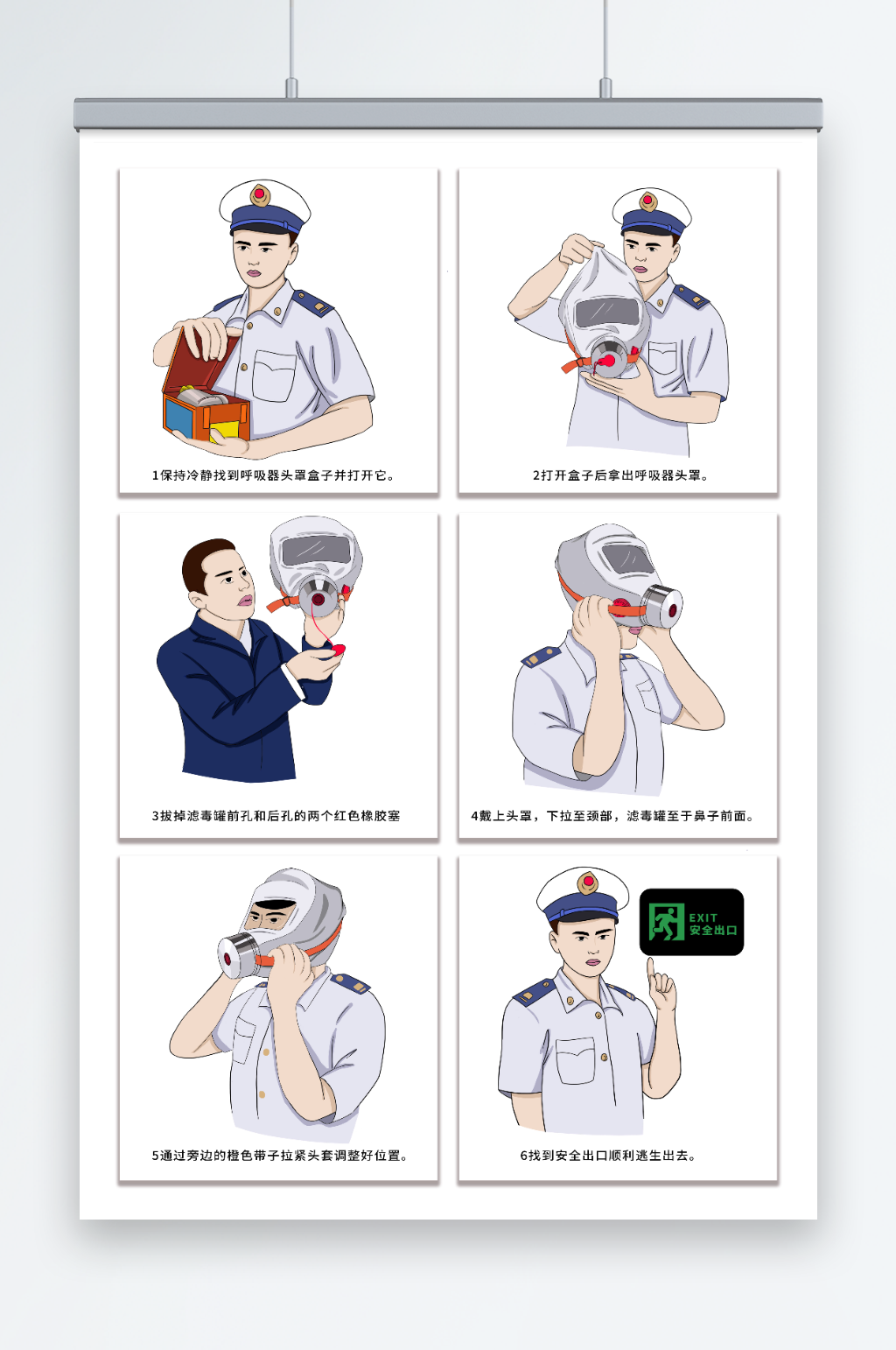 1保持冷静找到呼吸器头罩盒子并打开它。

2打开盒子后拿出呼吸器头罩。

3拔掉滤毒罐前孔和后孔的两个红色橡胶塞

4戴上头罩，下拉至颈部，滤毒罐至于鼻子前面。

5通过旁边的橙色带子拉紧头套调整好位置。

EXIT
安全出口

6找到安全出口顺利逃生出去。