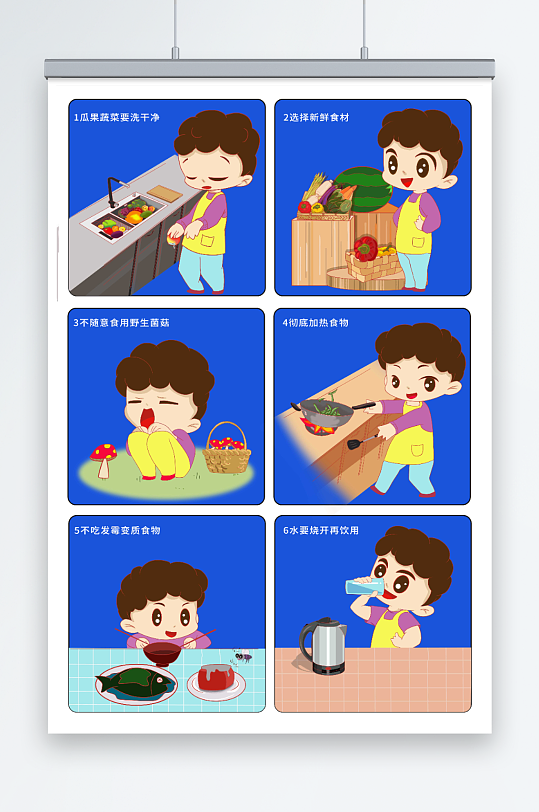 1瓜果蔬菜要洗干净

2选择新鲜食材

3不随意食用野生菌菇

4彻底加热食物

5不吃发霉变质食物

6水要烧开再饮用