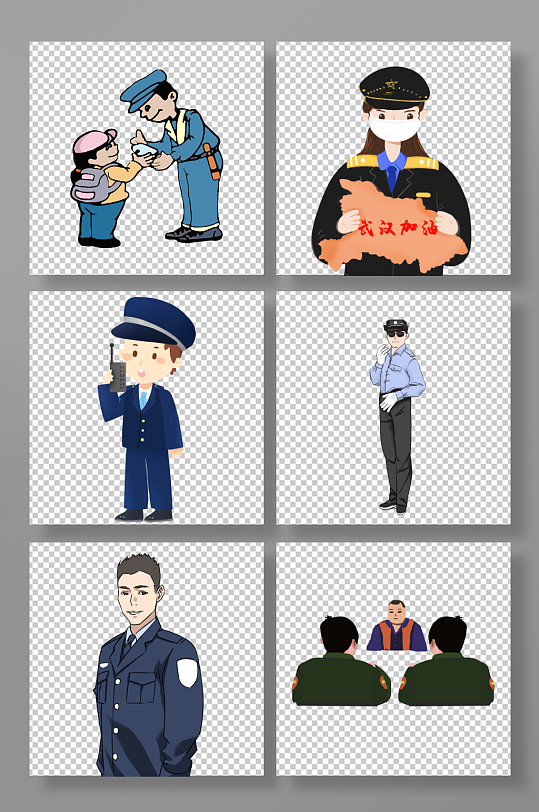 武汉加油