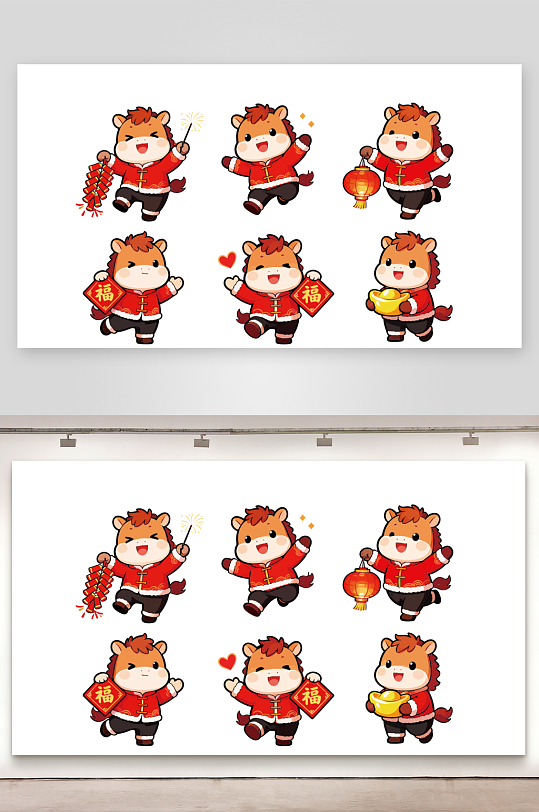 福

福

福

福