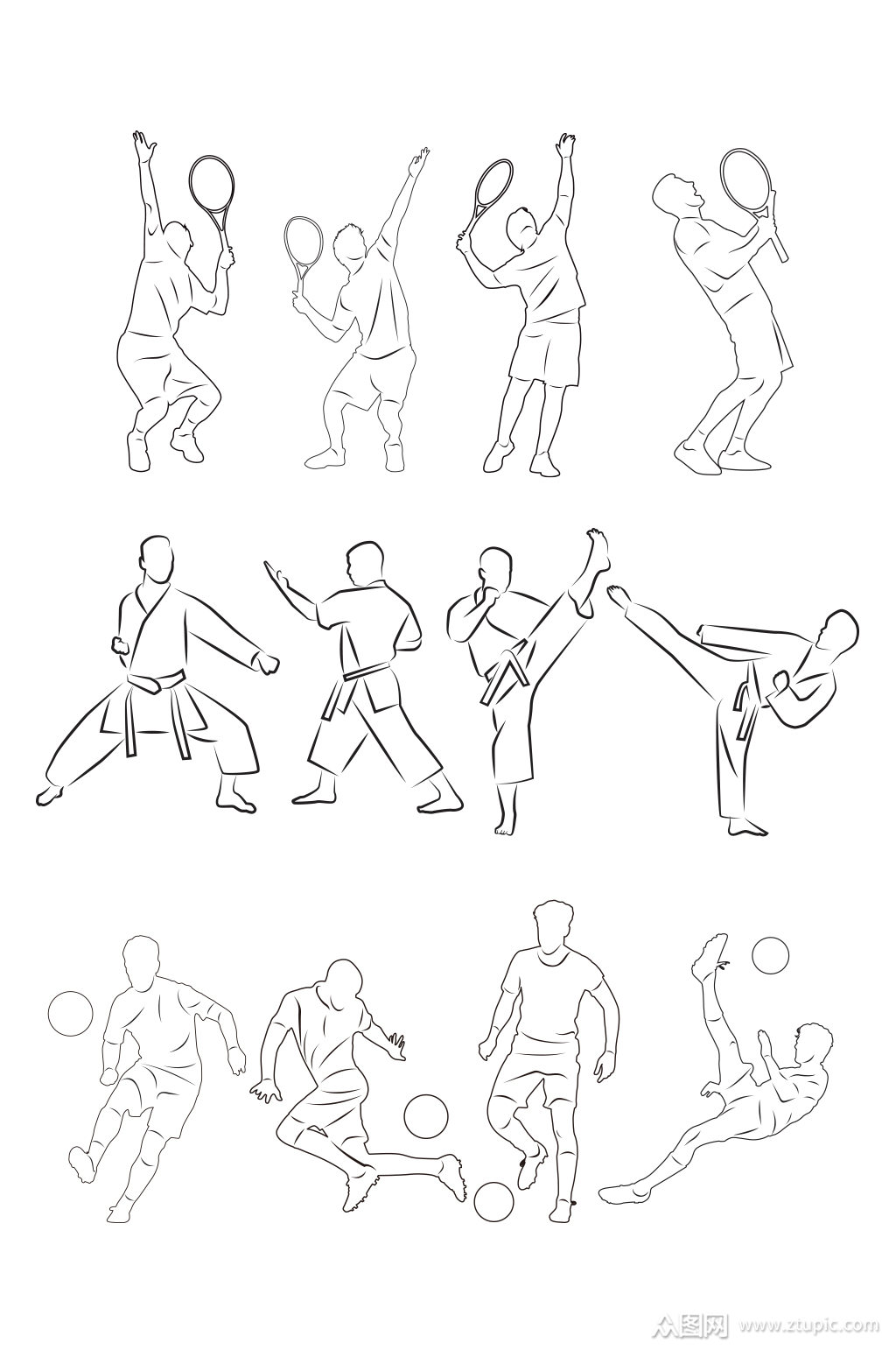 众图网 www.ztupic.com