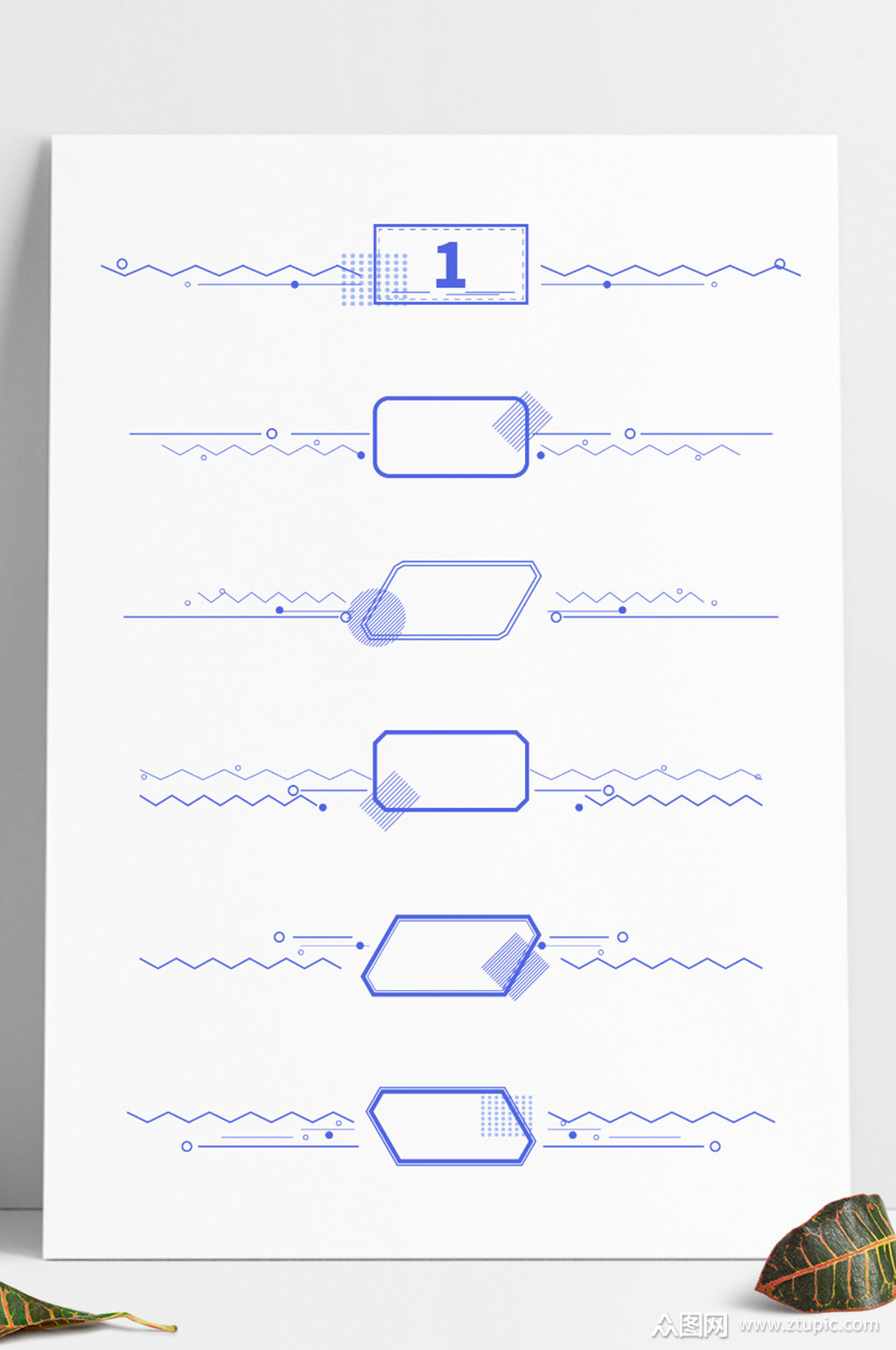 1

众图网 www.ztupic.com