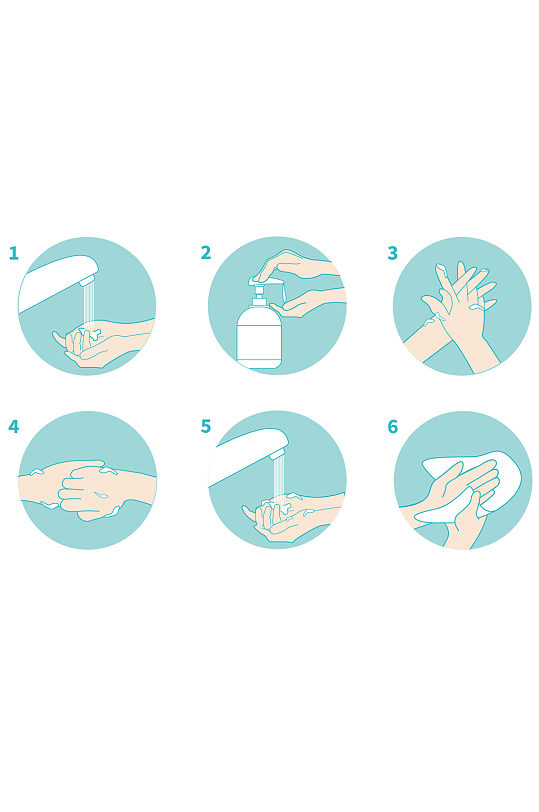 1

2

3

4

5

6