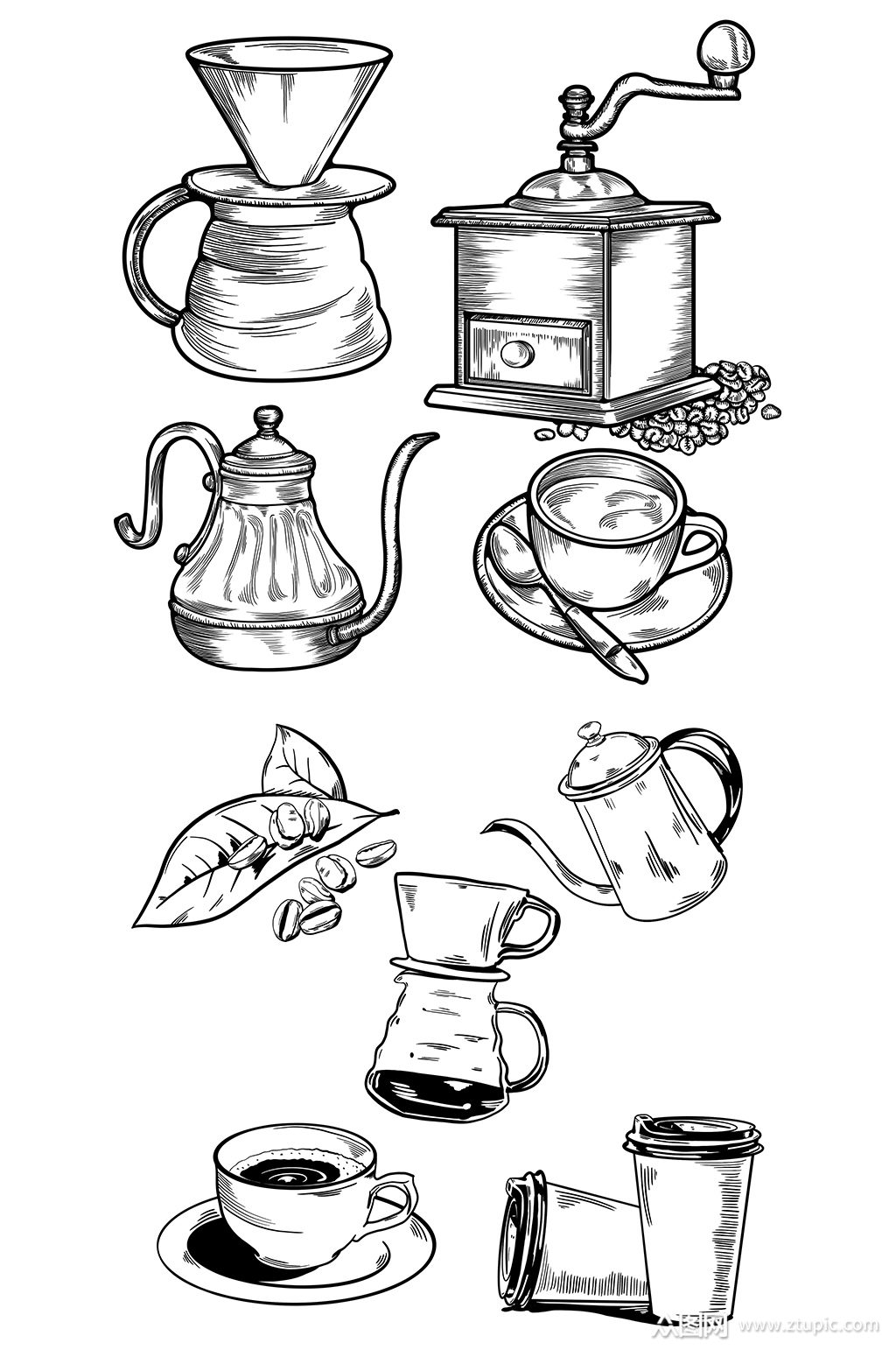 众图网 www.ztupic.com