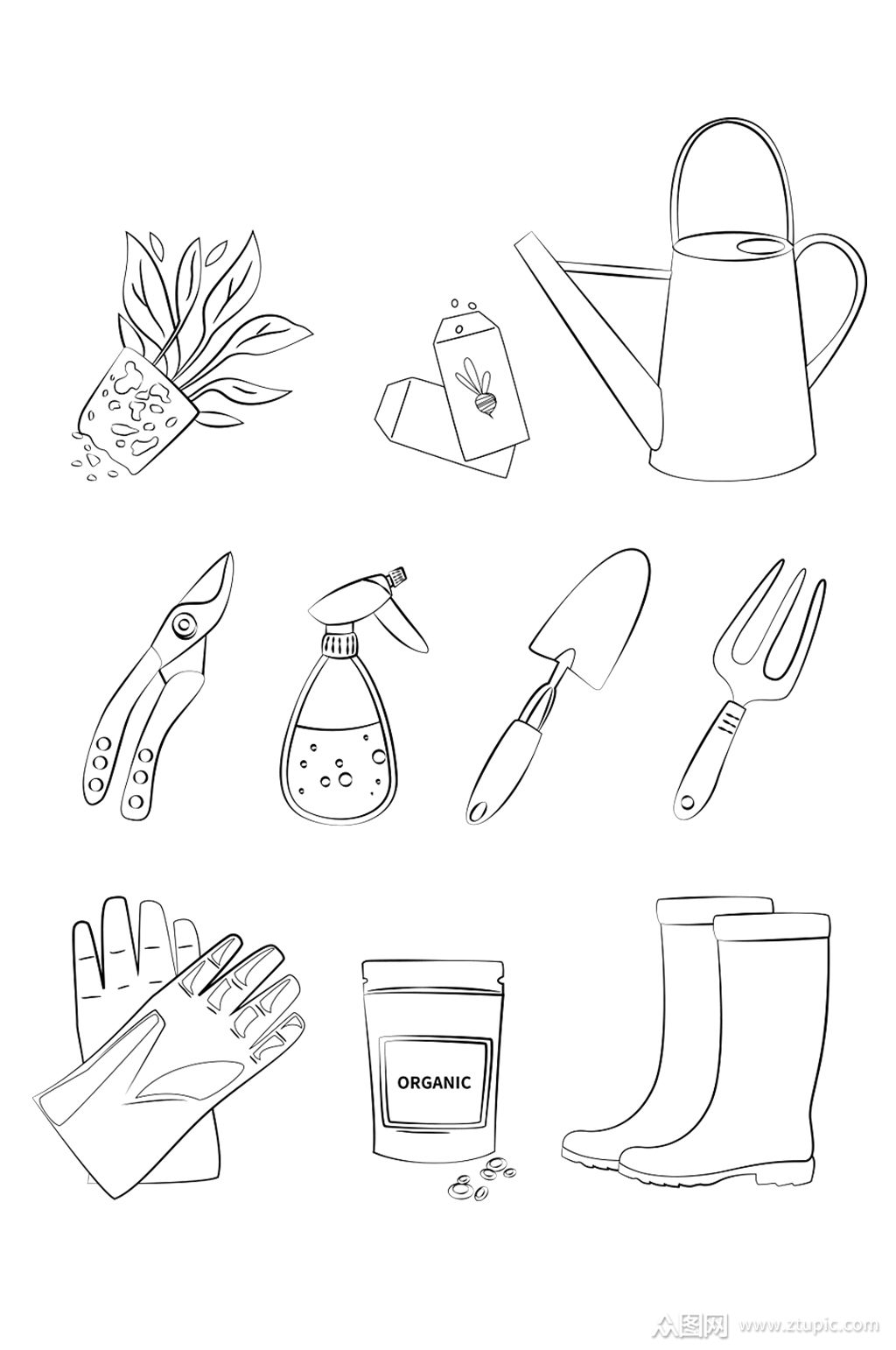 ORGANIC

众图网 www.ztupic.com