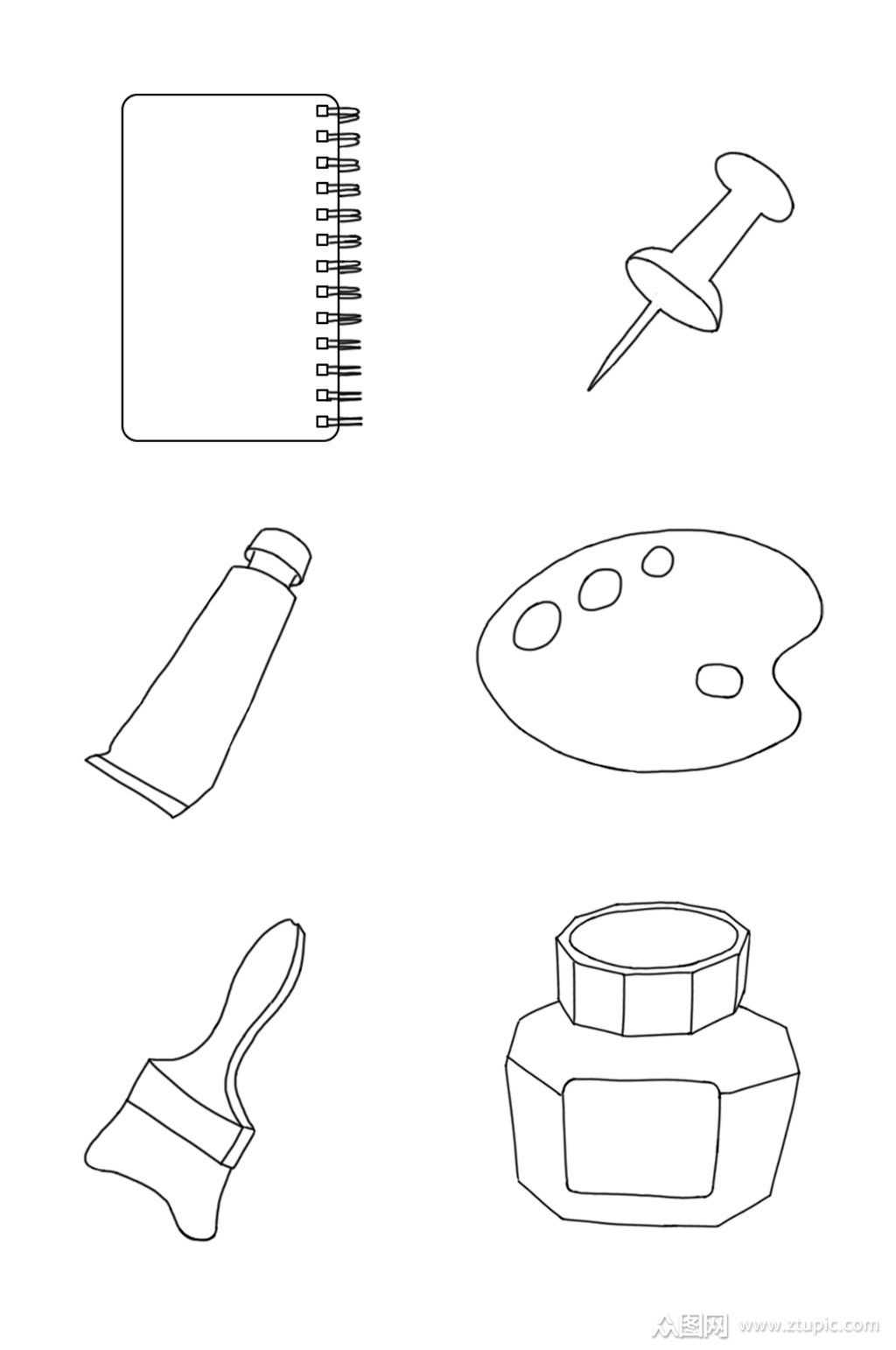 众图网 www.ztupic.com