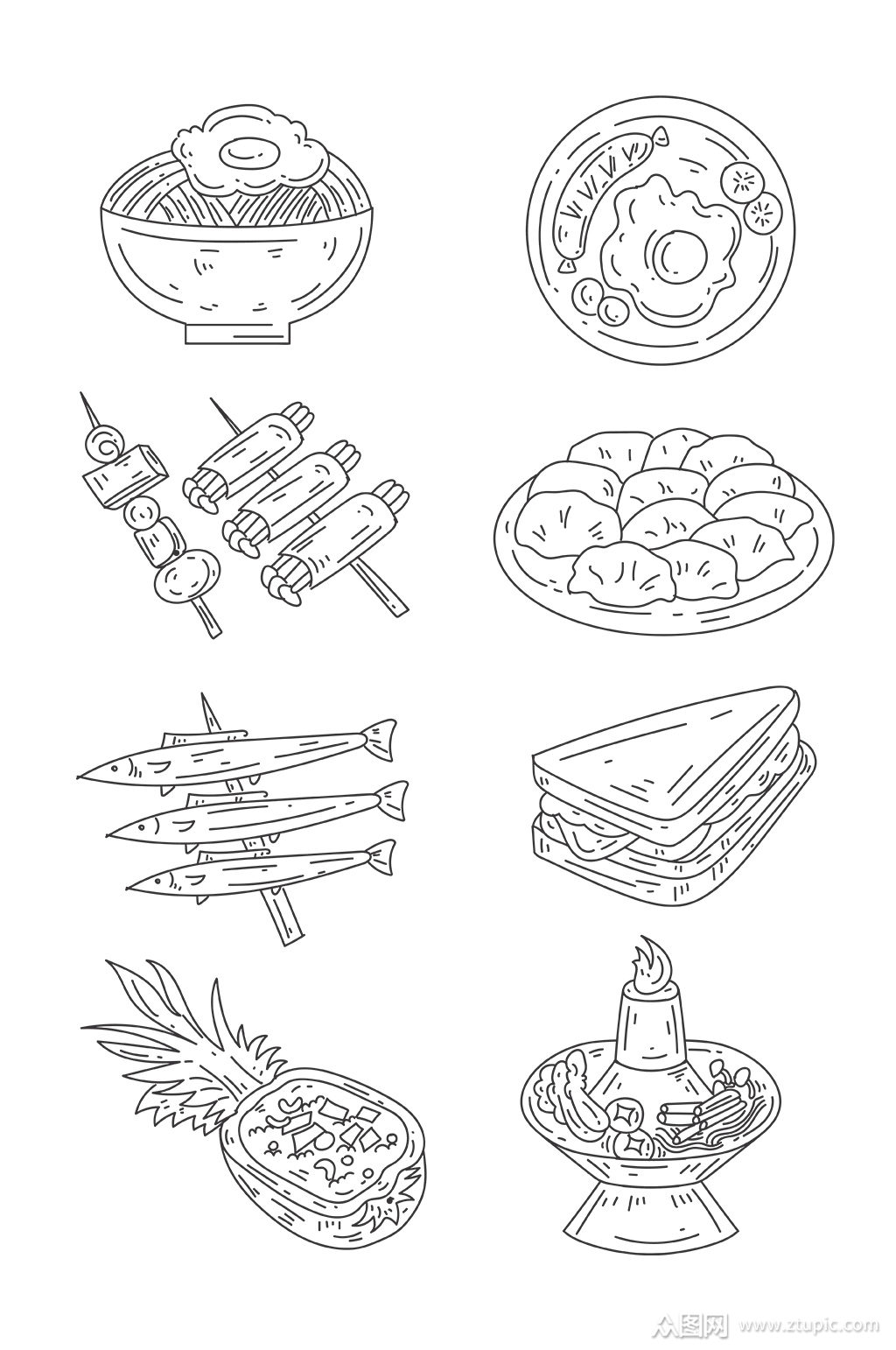 众图网 www.ztupic.com