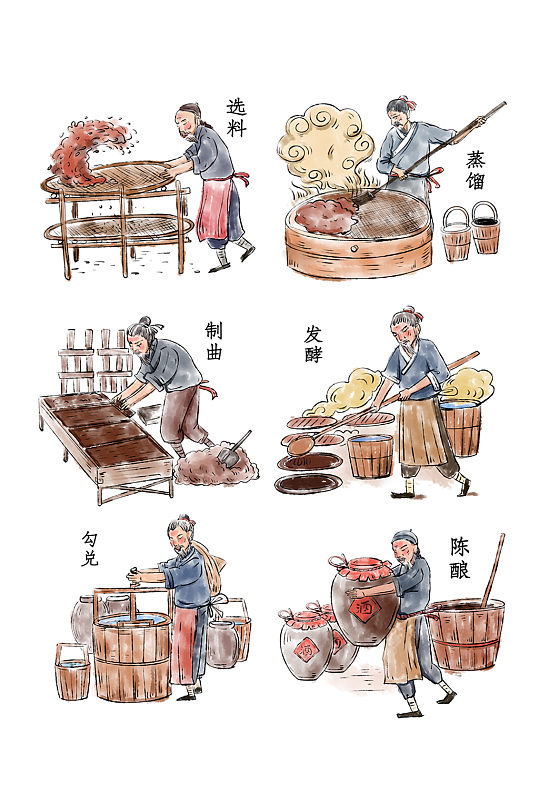 选料

蒸馏

制曲

发酵

勾兑

陈酿

酒

酒