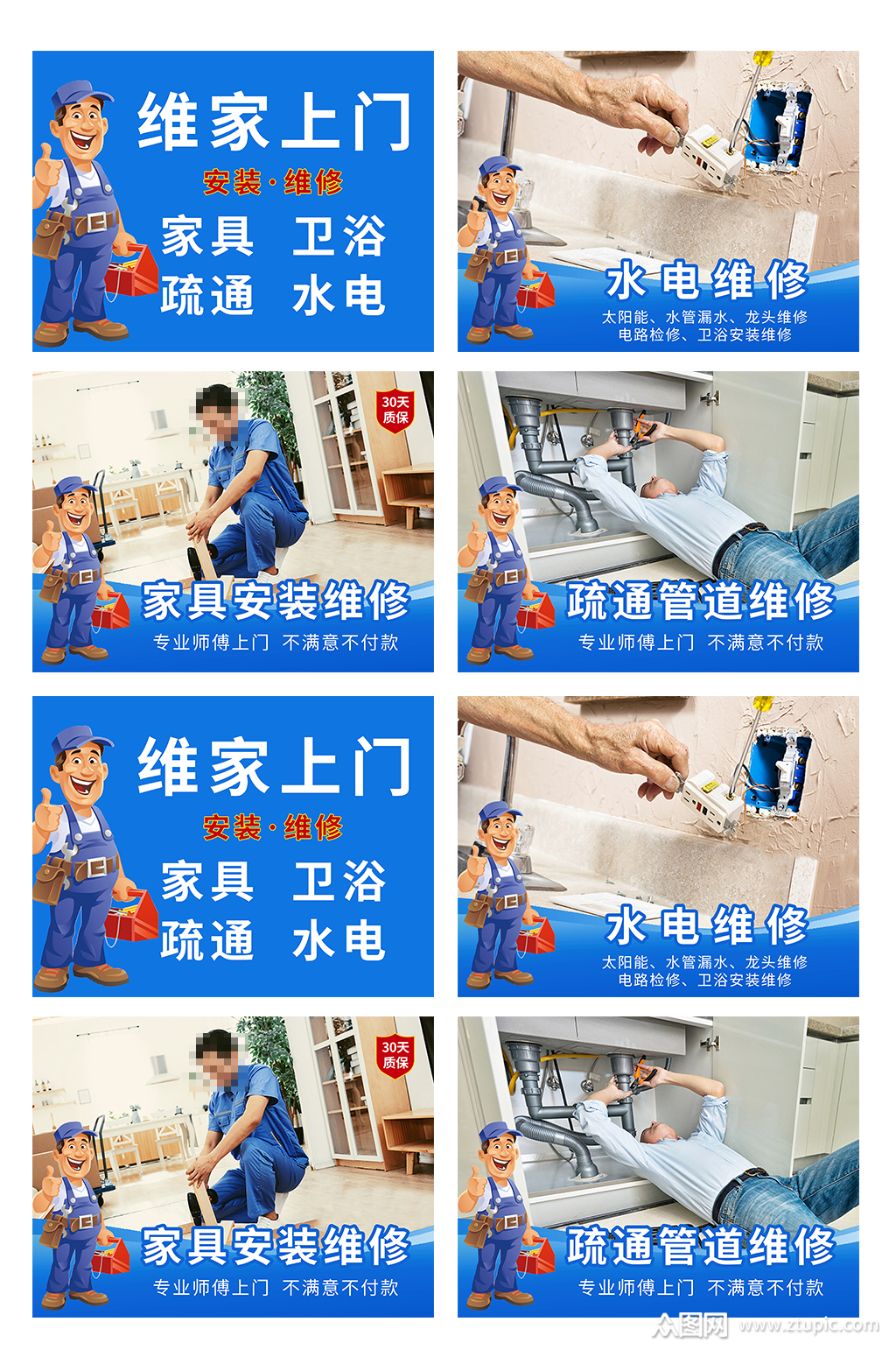 维家上门
安装·维修
家具 卫浴
疏通 水电

水电维修
太阳能、水管漏水、龙头维修
电路检修、卫浴安装维修

30天
质保
家具安装维修
专业师傅上门 不满意不付款

疏通管道维修
专业师傅上门 不满意不付款

维家上门
安装·维修
家具 卫浴
疏通 水电

水电维修
太阳能、水管漏水、龙头维修
电路检修、卫浴安装维修

30天
质保
家具安装维修
专业师傅上门 不满意不付款

疏通管道维修
专业师傅上门 不满意不付款

众图网 www.ztupic.com