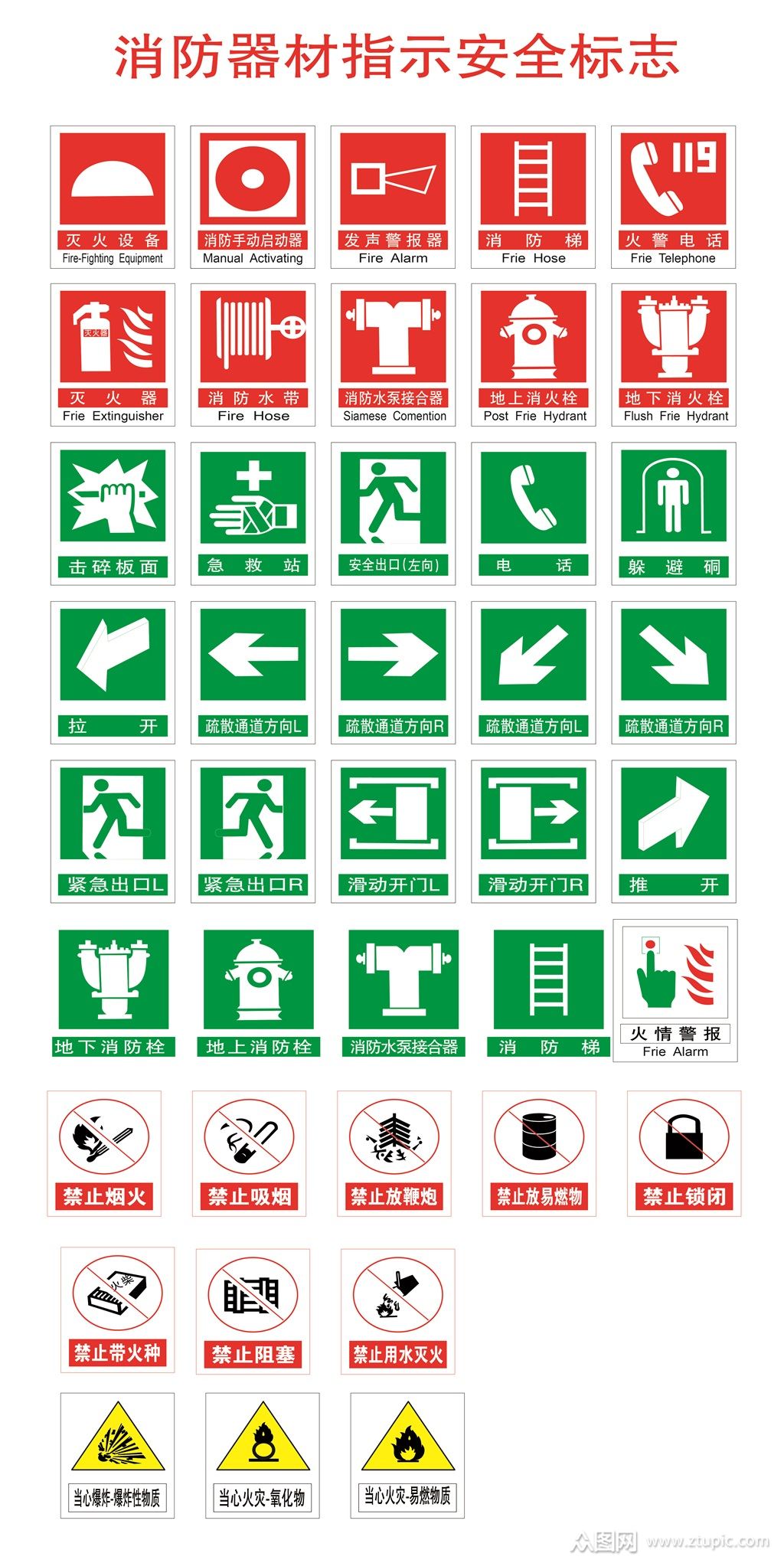 消防器材指示安全标志

灭火设备
Fire-Fighting Equipment

消防手动启动器
Manual Activating

发声警报器
Fire Alarm

消防梯
Frie Hose

119
火警电话
Frie Telephone

灭火器
灭火器
Frie Extinguisher

消防水带
Fire Hose

消防水泵接合器
Siamese Comention

地上消火栓
Post Frie Hydrant

地下消火栓
Flush Frie Hydrant

击碎板面

急救站

安全出口(左向)

电话

躲避硐

拉开

疏散通道方向L

疏散通道方向R

疏散通道方向L

疏散通道方向R

紧急出口L

紧急出口R

滑动开门L

滑动开门R

推开

地下消防栓

地上消防栓

消防水泵接合器

消防梯

火情警报
Frie Alarm

禁止烟火

禁止吸烟

禁止放鞭炮

禁止放易燃物

禁止锁闭

火柴
禁止带火种

禁止阻塞

禁止用水灭火

当心爆炸-爆炸性物质

当心火灾-氧化物

当心火灾-易燃物质

众图网 www.ztupic.com