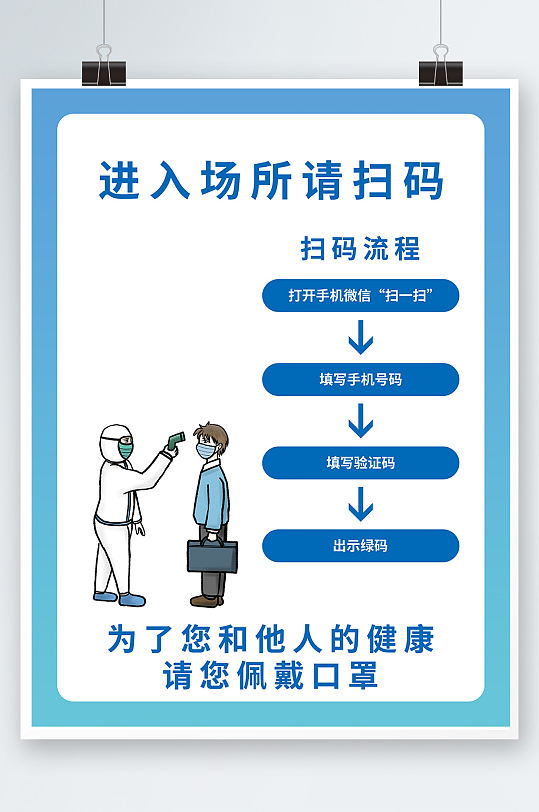 进入场所请扫码

扫码流程

打开手机微信“扫一扫”

填写手机号码

填写验证码

出示绿码

为了您和他人的健康
请您佩戴口罩