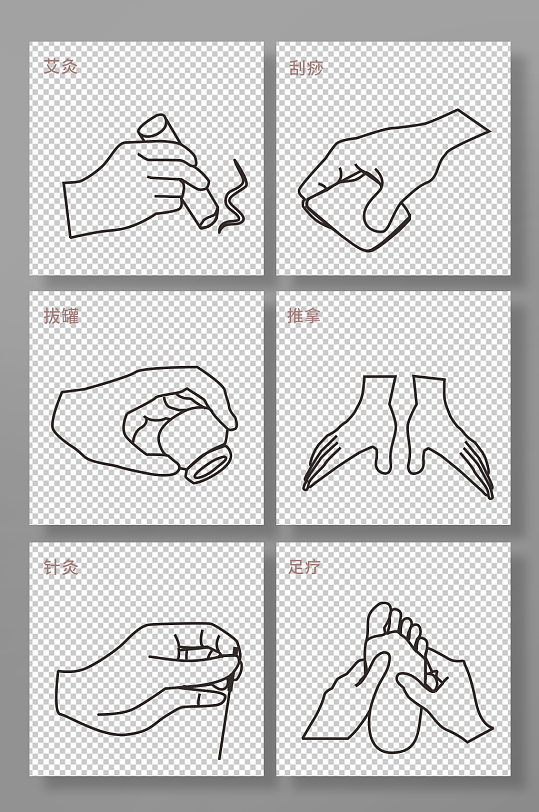 艾灸

刮痧

拔罐

推拿

针灸

足疗