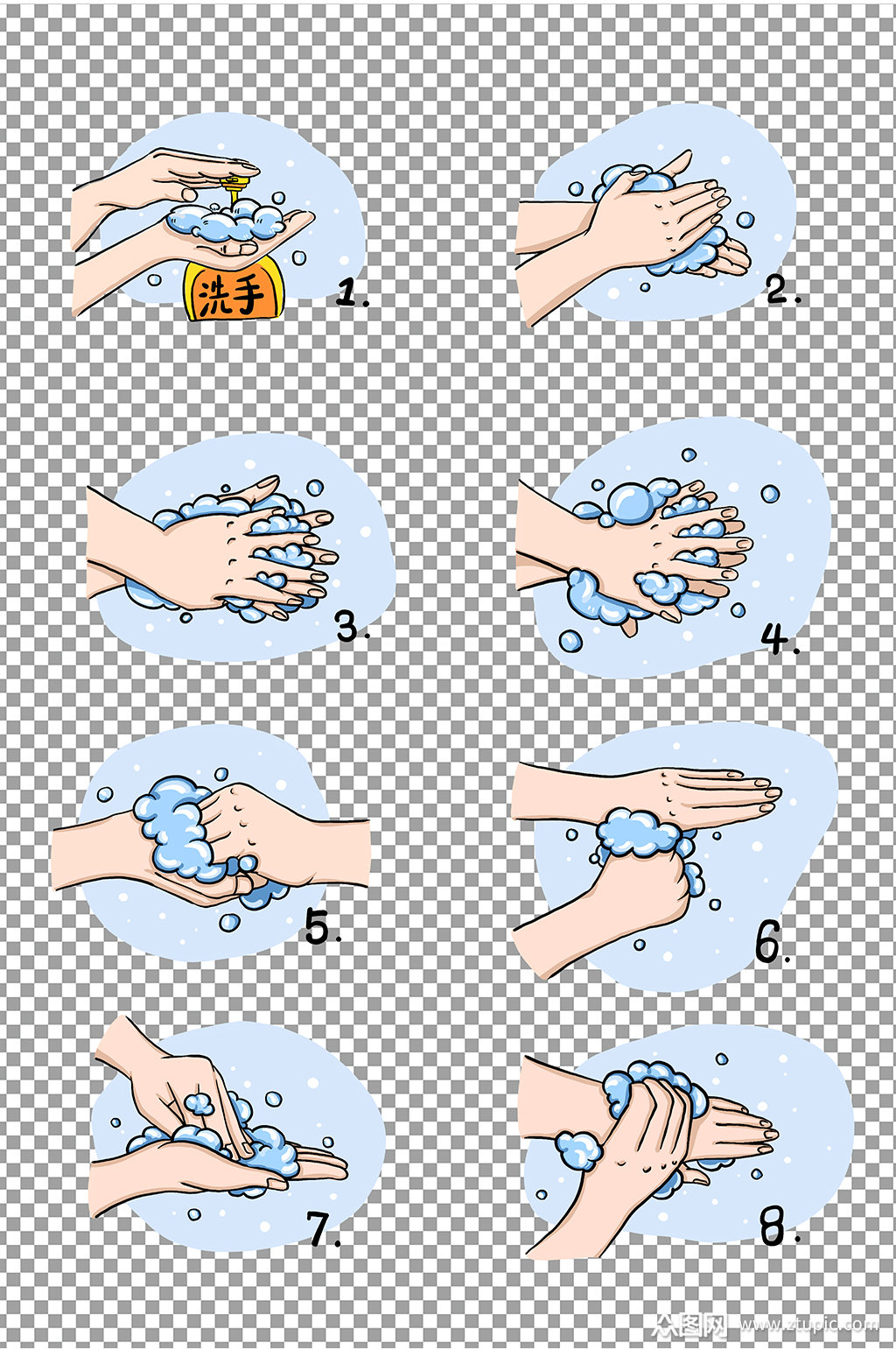 洗手
1.
2.
3.
4.
5.
6.
7.
8.
众图网 www.ztupic.com