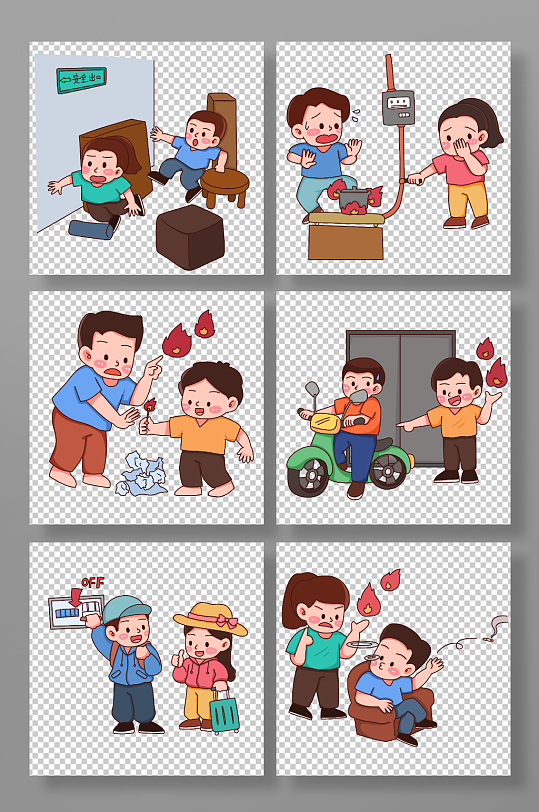 安全出口

OFF