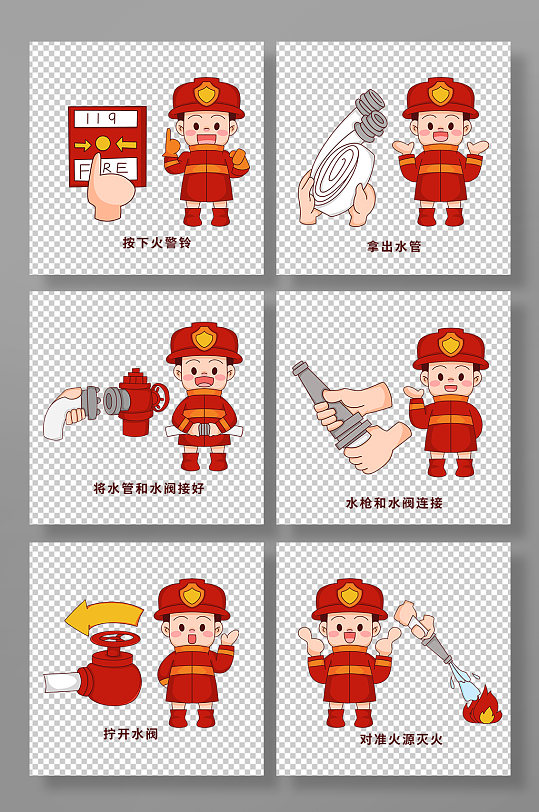 119

FIRE

按下火警铃

拿出水管

将水管和水阀接好

水枪和水阀连接

拧开水阀

对准火源灭火