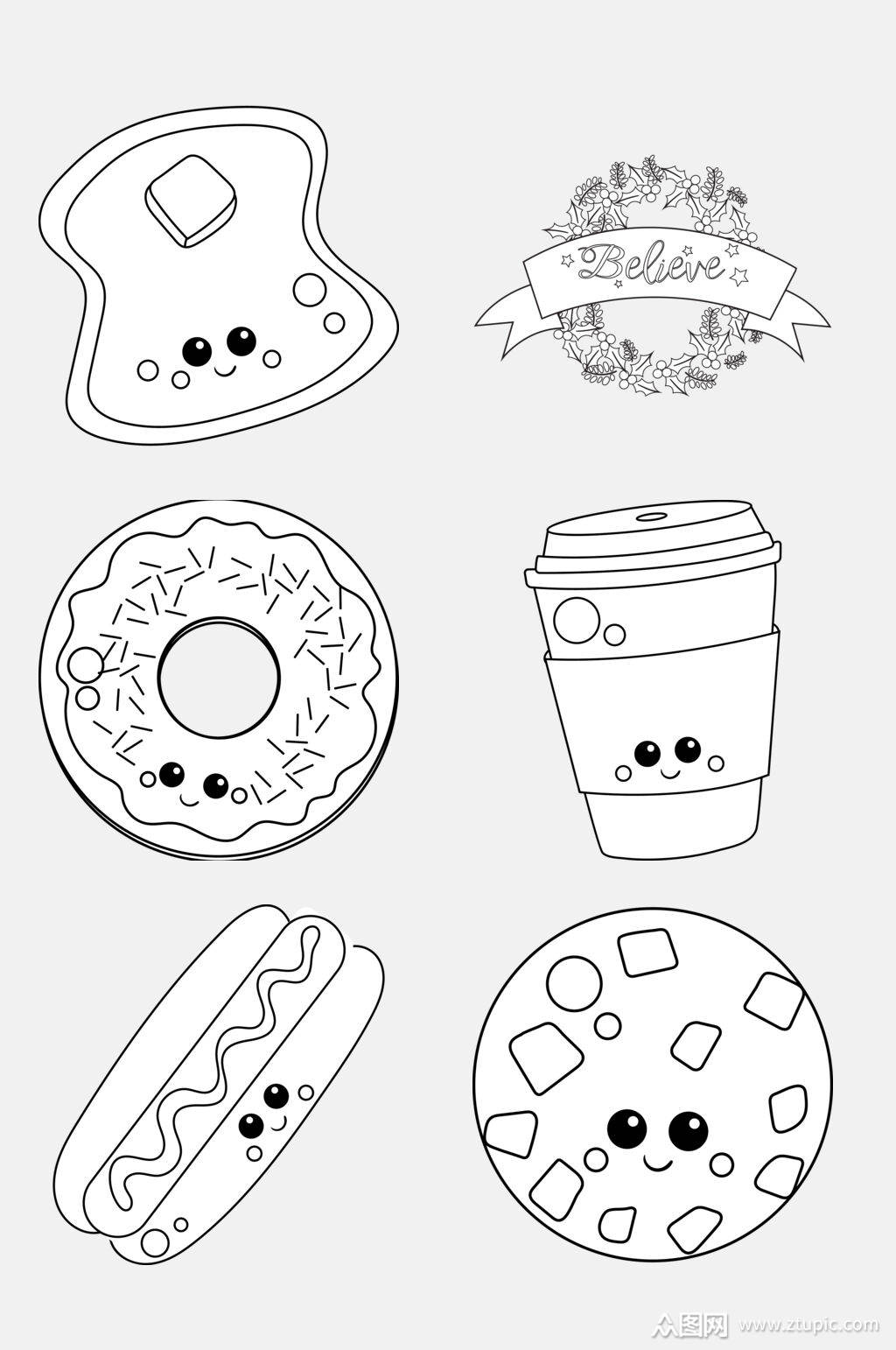 Believe

众图网 www.ztupic.com