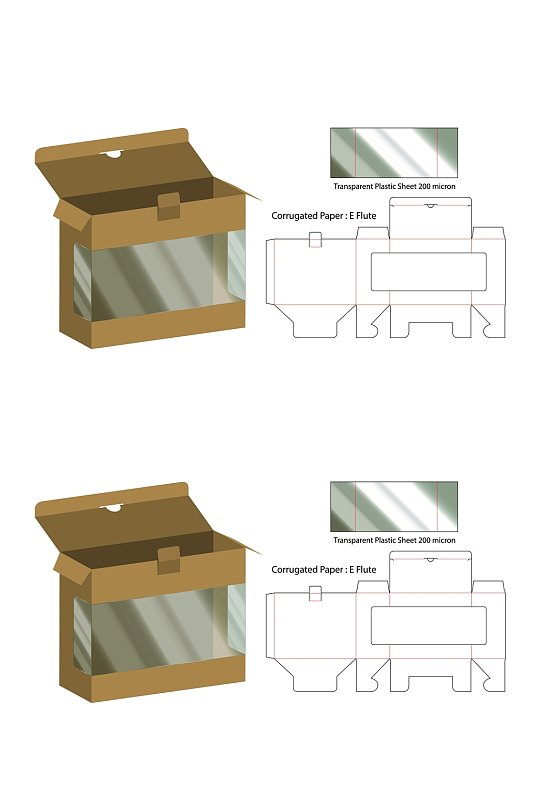 Transparent Plastic Sheet 200 micron

Corrugated Paper : E Flute

Transparent Plastic Sheet 200 micron

Corrugated Paper : E Flute