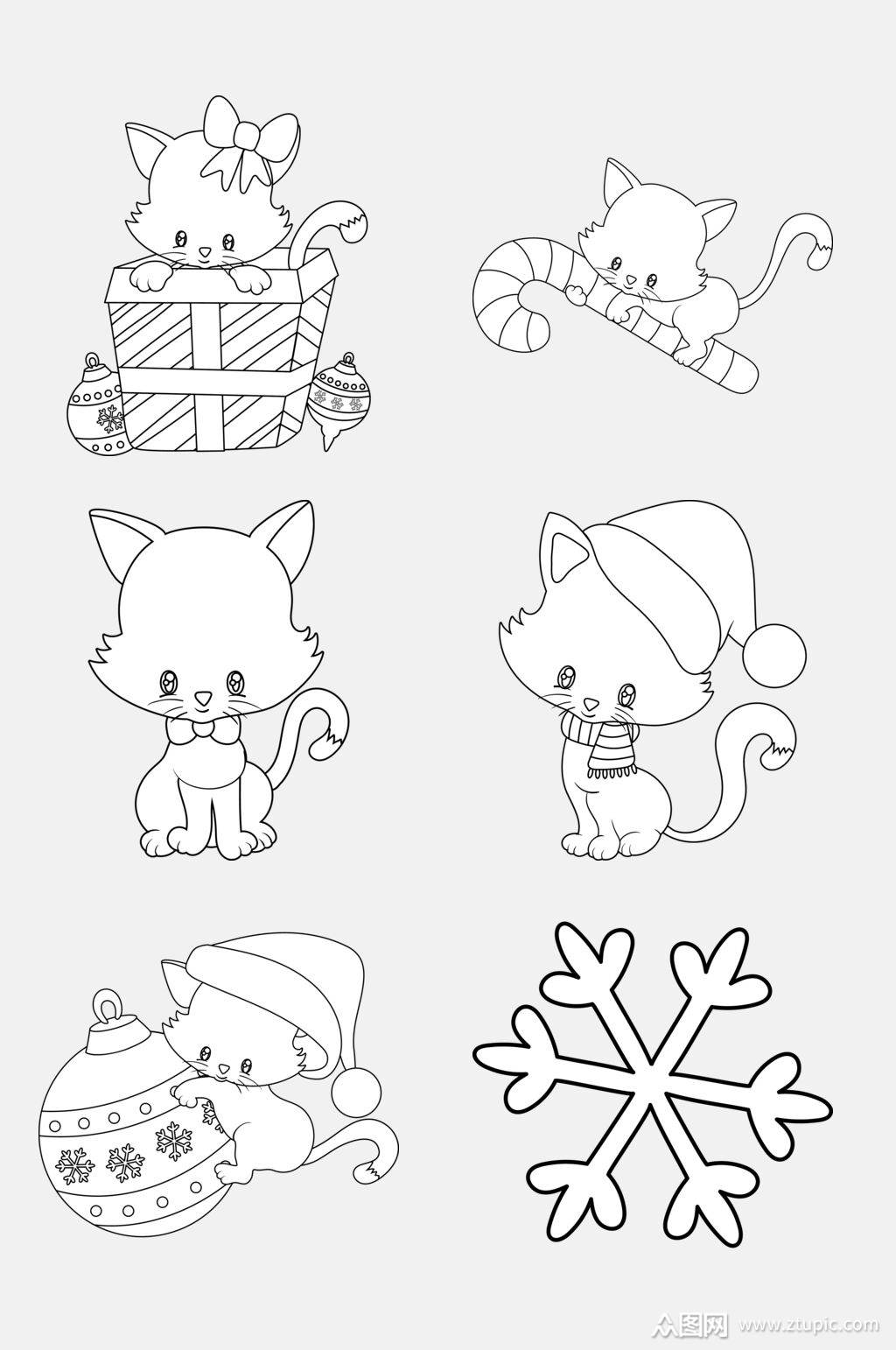 众图网 www.ztupic.com