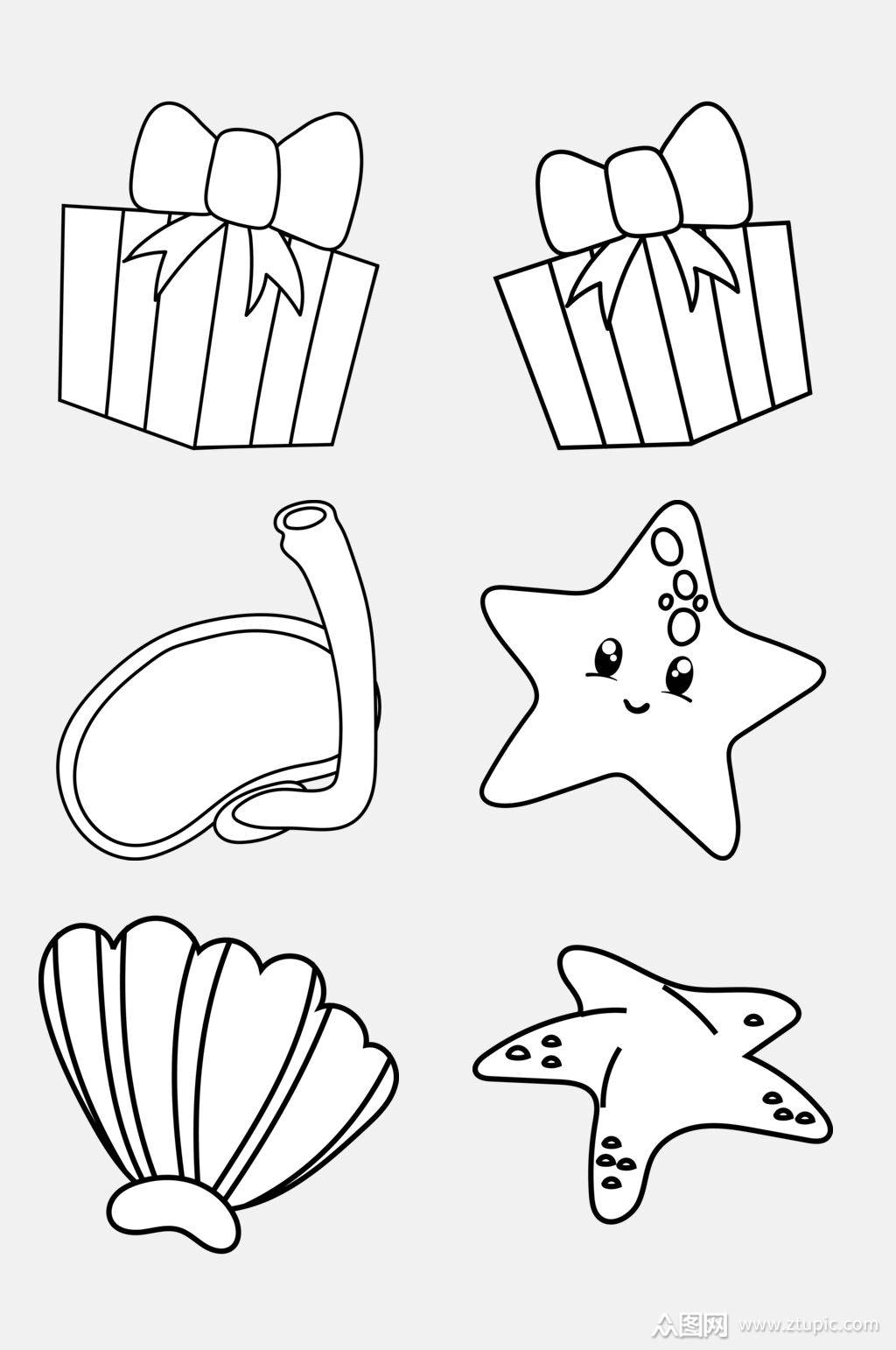 众图网 www.ztupic.com