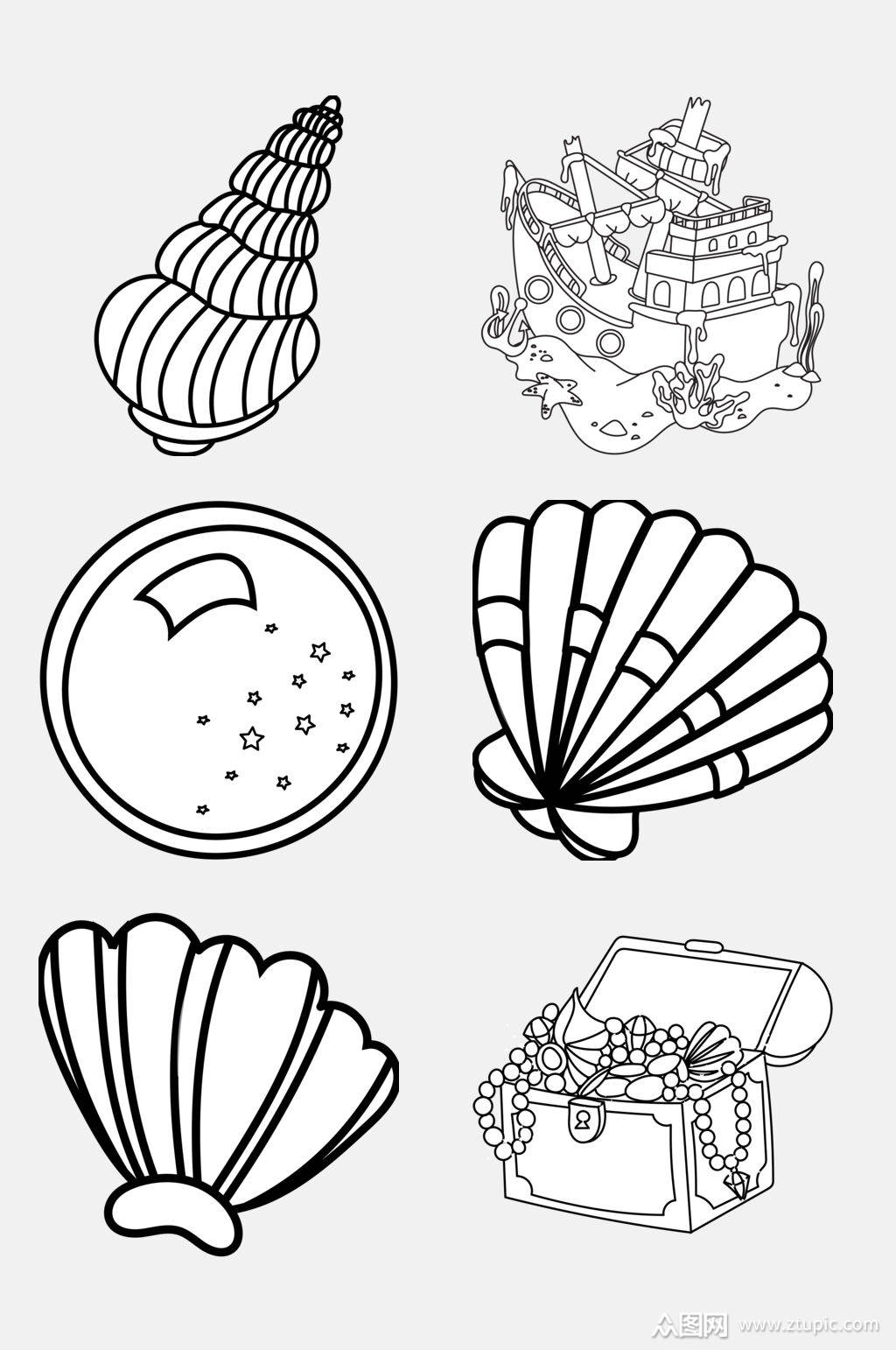 众图网 www.ztupic.com