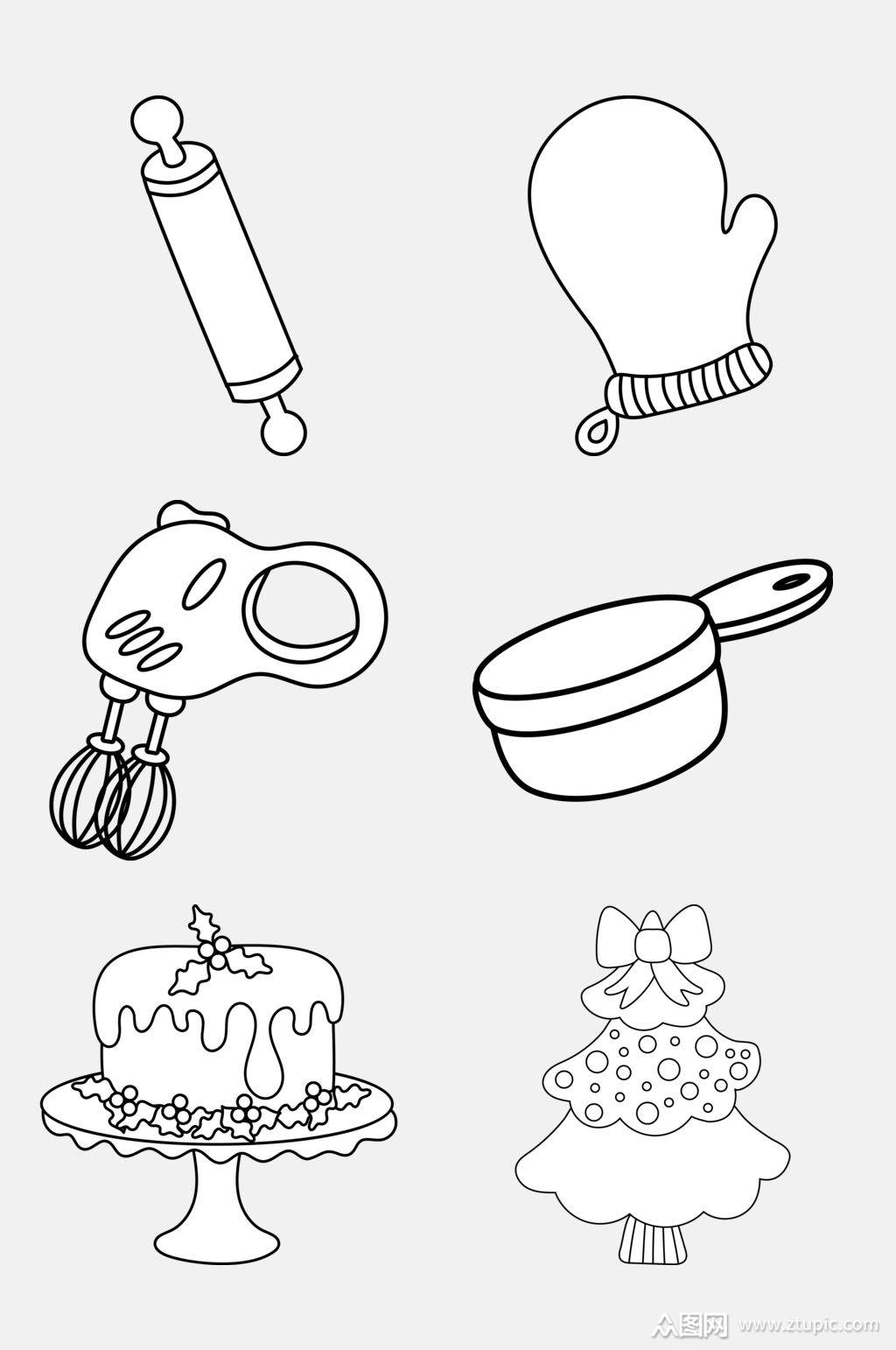 众图网 www.ztupic.com