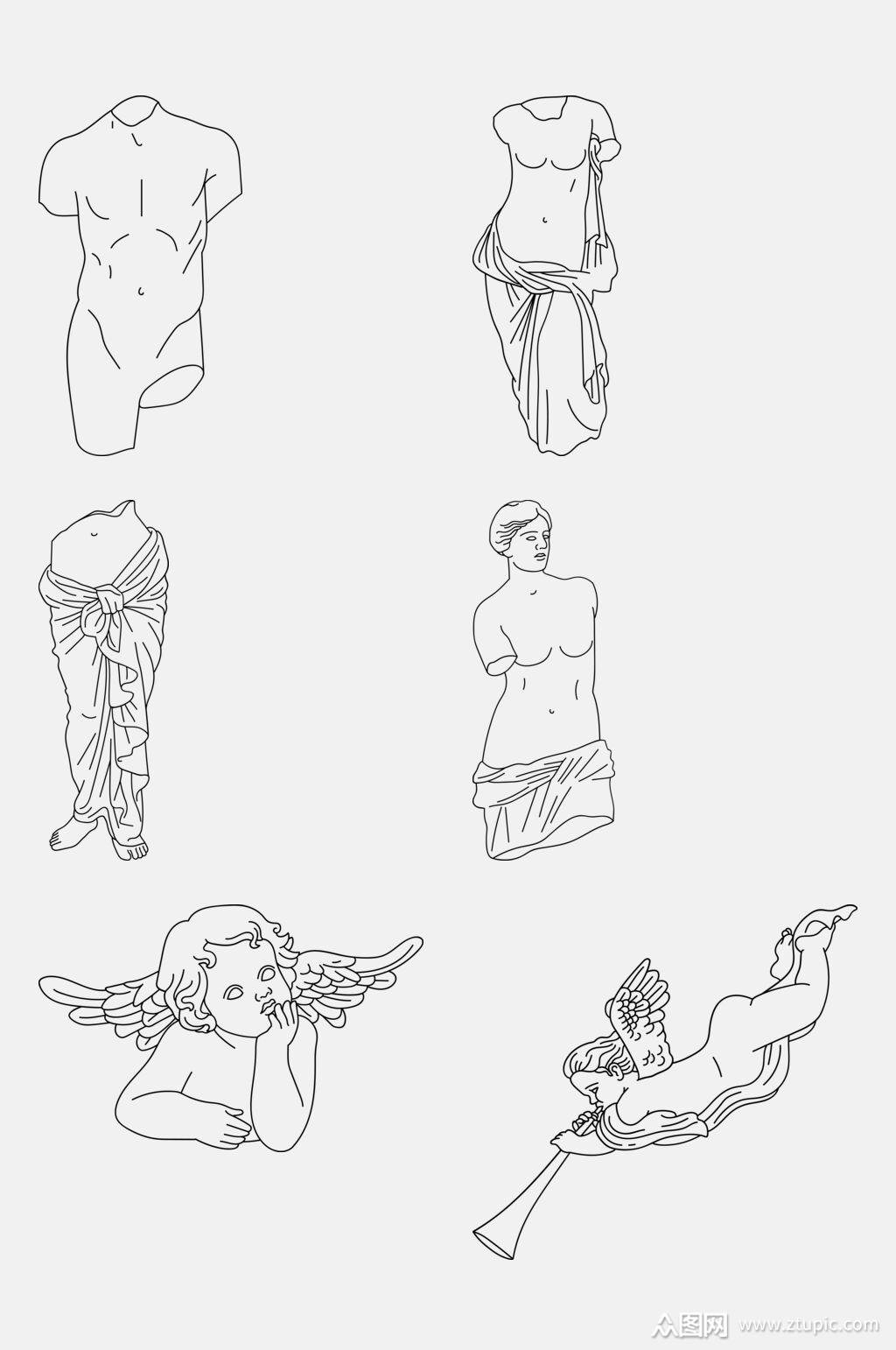 众图网 www.ztupic.com