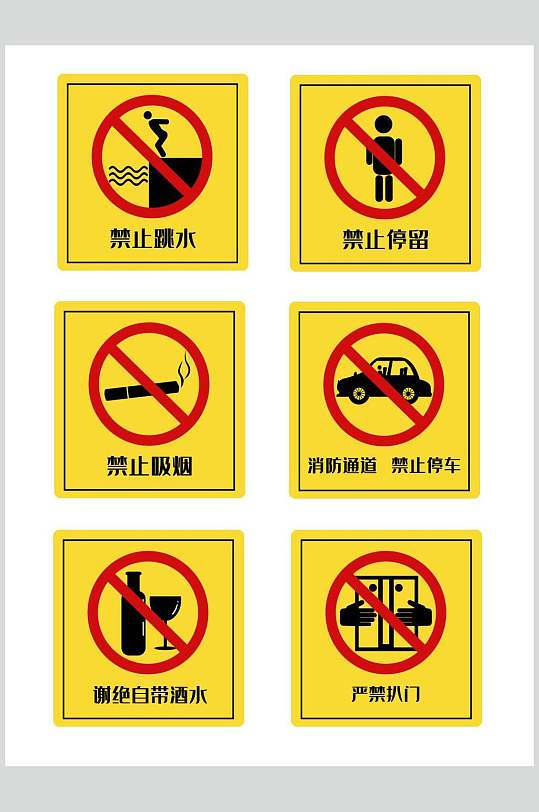 禁止跳水

禁止停留

禁止吸烟

消防通道 禁止停车

谢绝自带酒水

严禁扒门