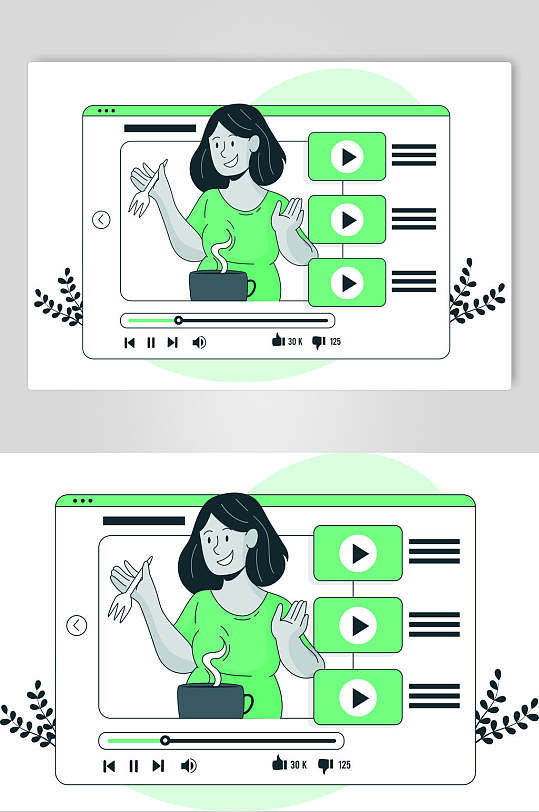 30 K 125

30 K 125