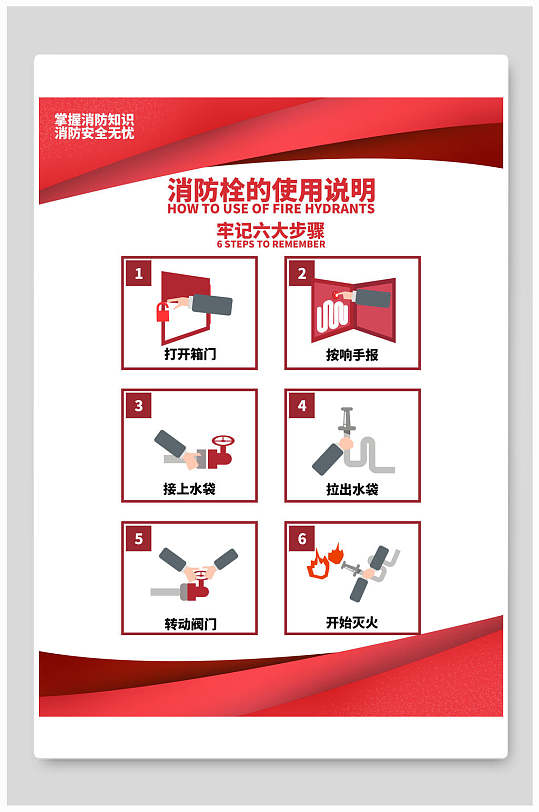 掌握消防知识
消防安全无忧

消防栓的使用说明
HOW TO USE OF FIRE HYDRANTS

牢记六大步骤
6 STEPS TO REMEMBER

1
打开箱门

2
按响手报

3
接上水袋

4
拉出水袋

5
转动阀门

6
开始灭火