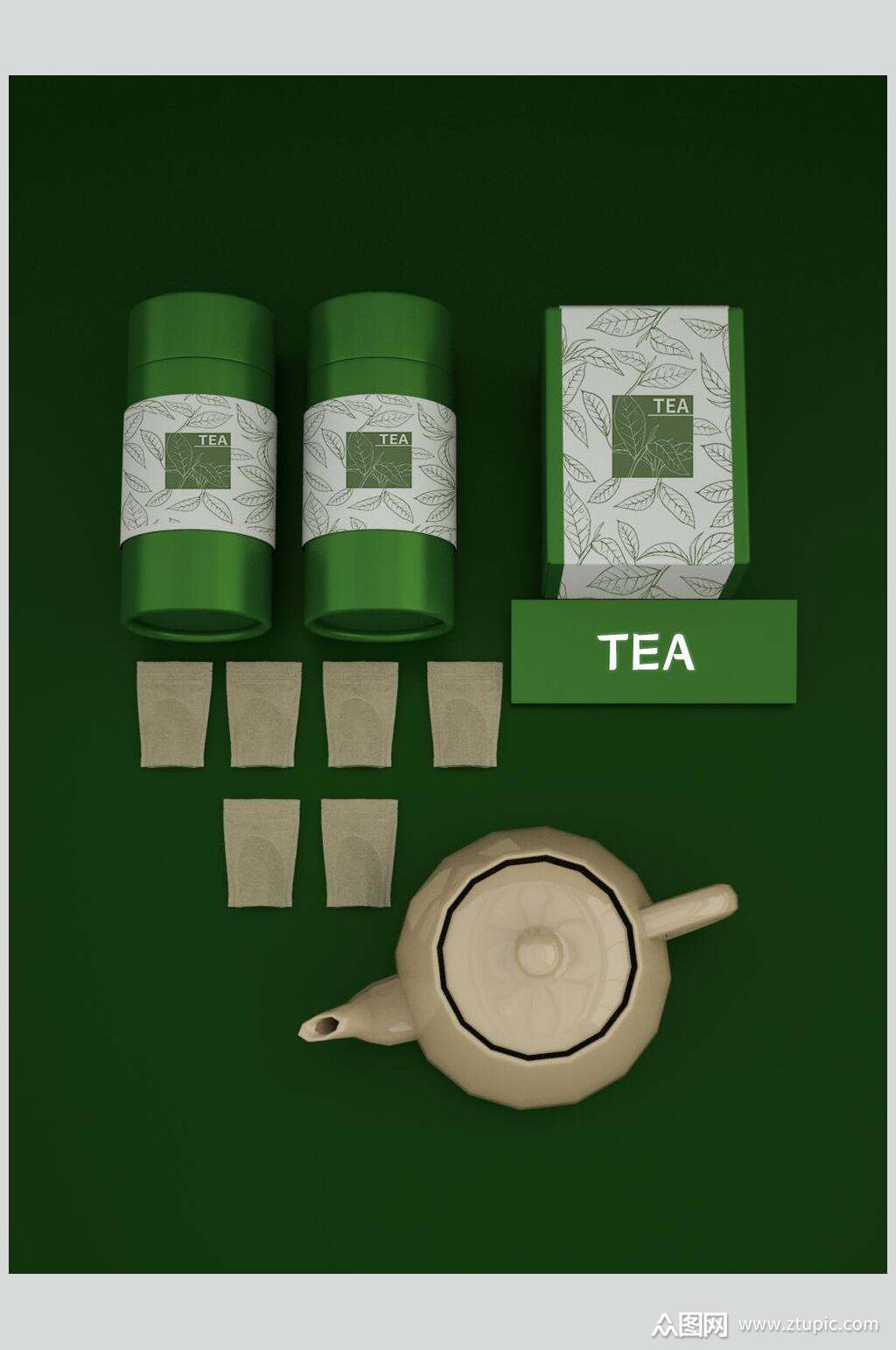 TEA

TEA

TEA

TEA

众图网 www.ztupic.com