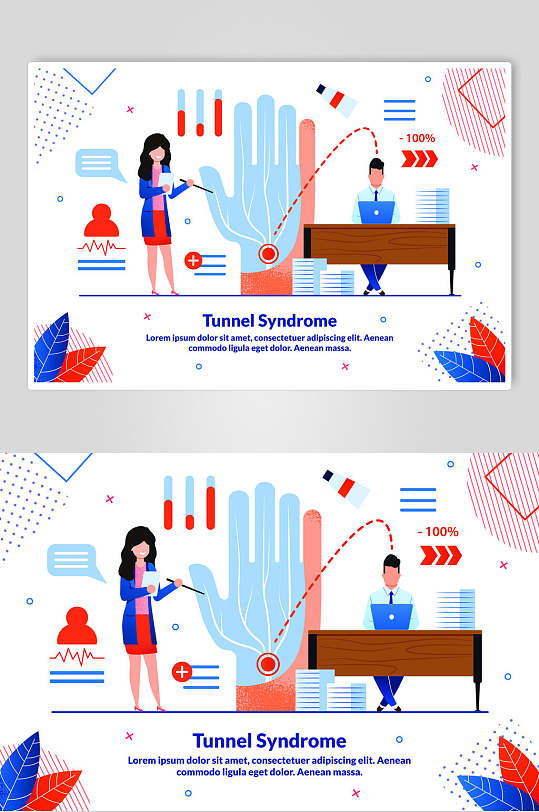 - 100%

Tunnel Syndrome

Lorem ipsum dolor sit amet, consectetuer adipiscing elit. Aenean commodo ligula eget dolor. Aenean massa.

- 100%

Tunnel Syndrome

Lorem ipsum dolor sit amet, consectetuer adipiscing elit. Aenean commodo ligula eget dolor. Aenean massa.