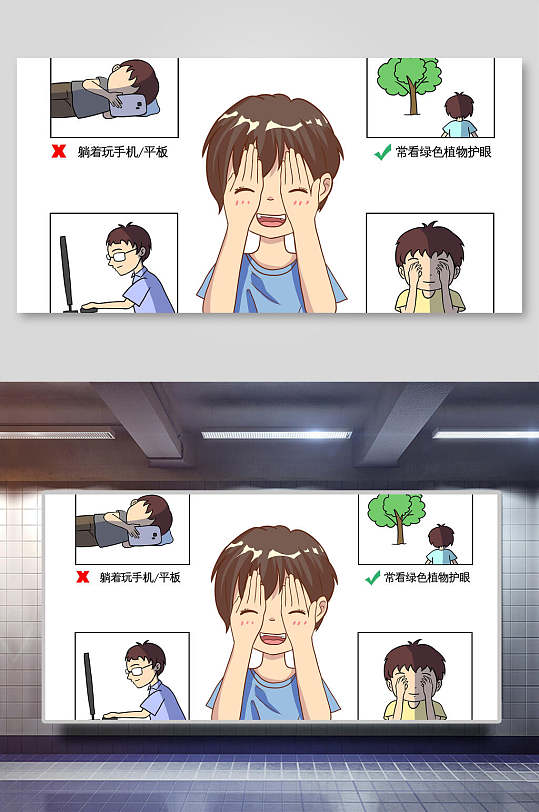 躺着玩手机/平板

常看绿色植物护眼

躺着玩手机/平板

常看绿色植物护眼