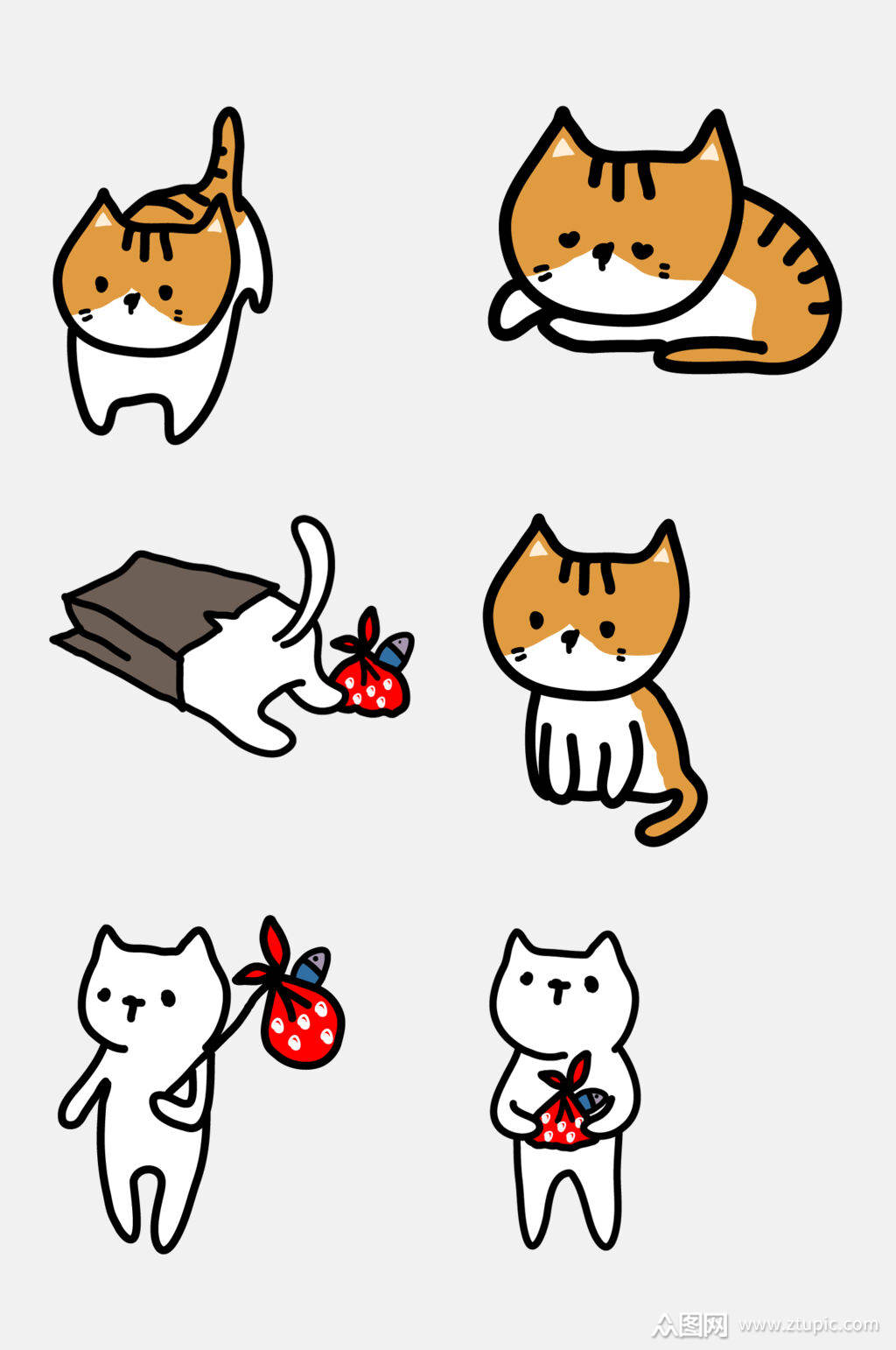 众图网 www.ztupic.com