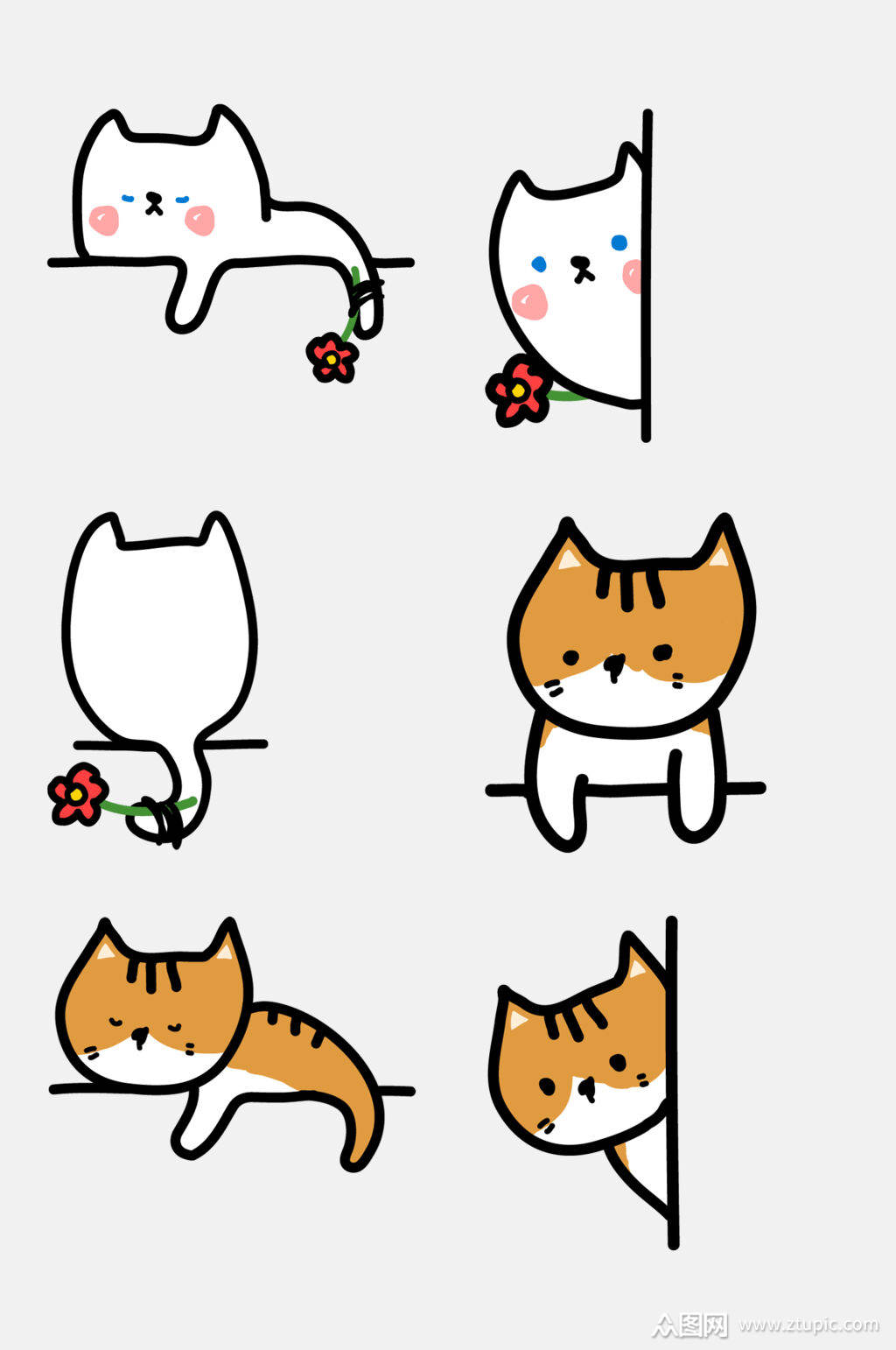 众图网 www.ztupic.com